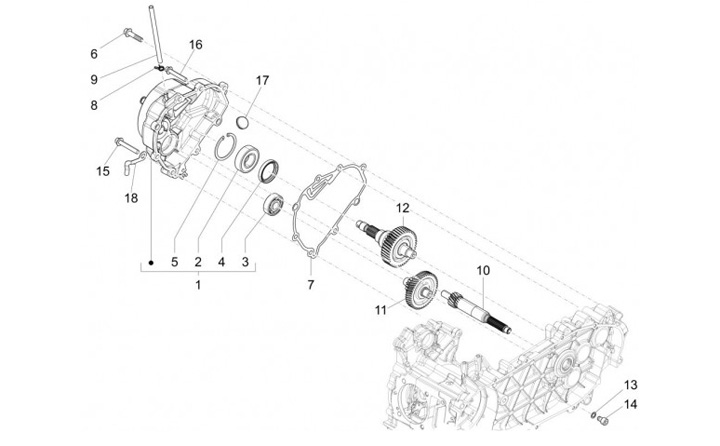 6
9
8
16
17
15
18
5
2
4
3
1
7
12
10
11
13
14