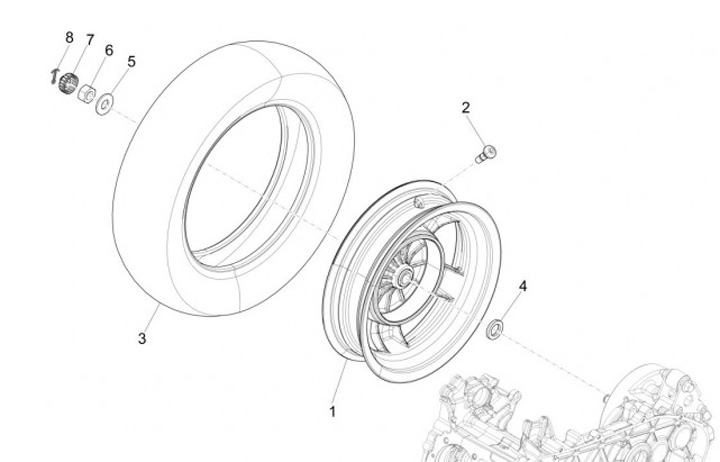 8
7
6
5
2
4
3
1