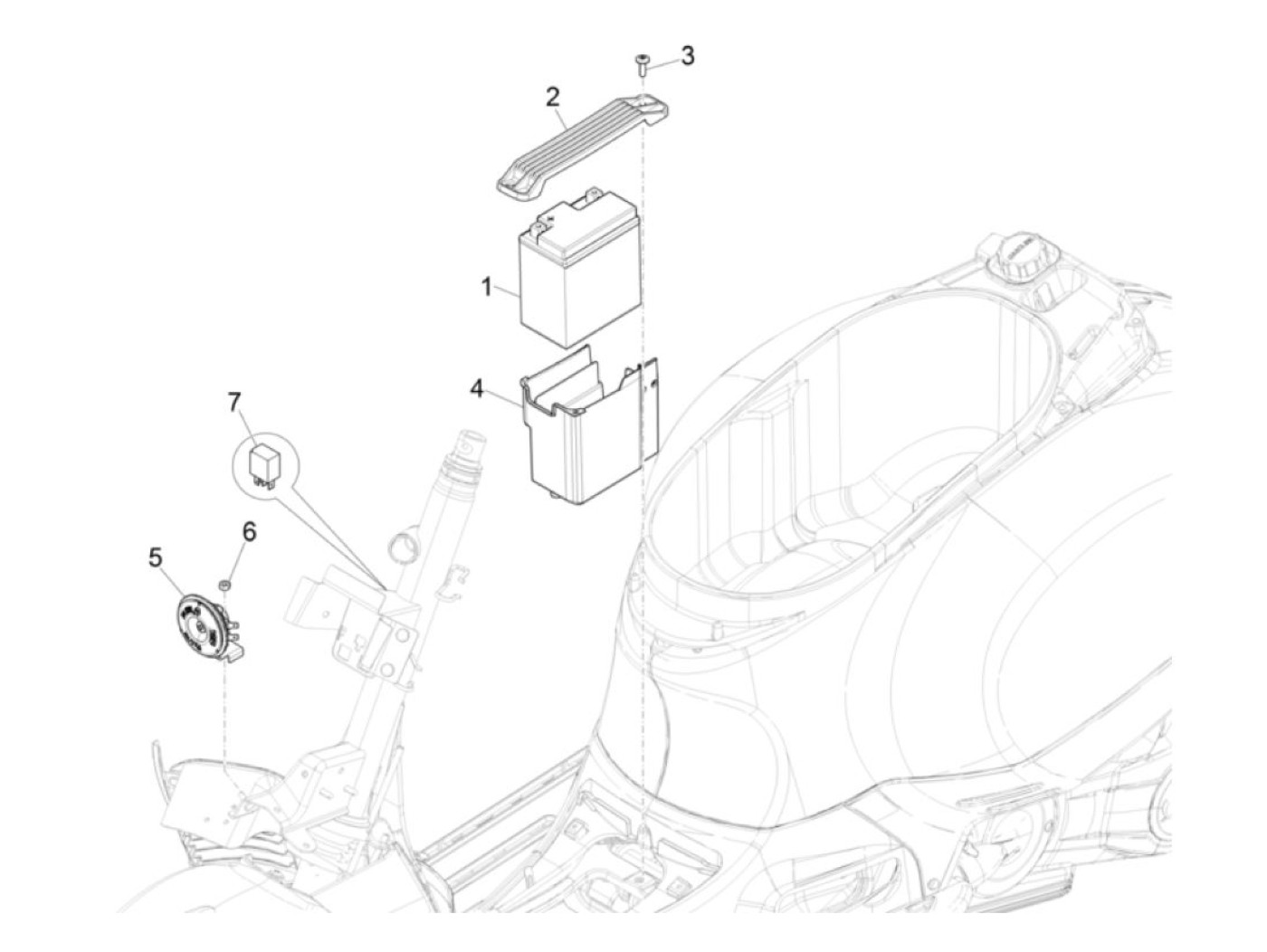 3
2
1
4
7
6
5