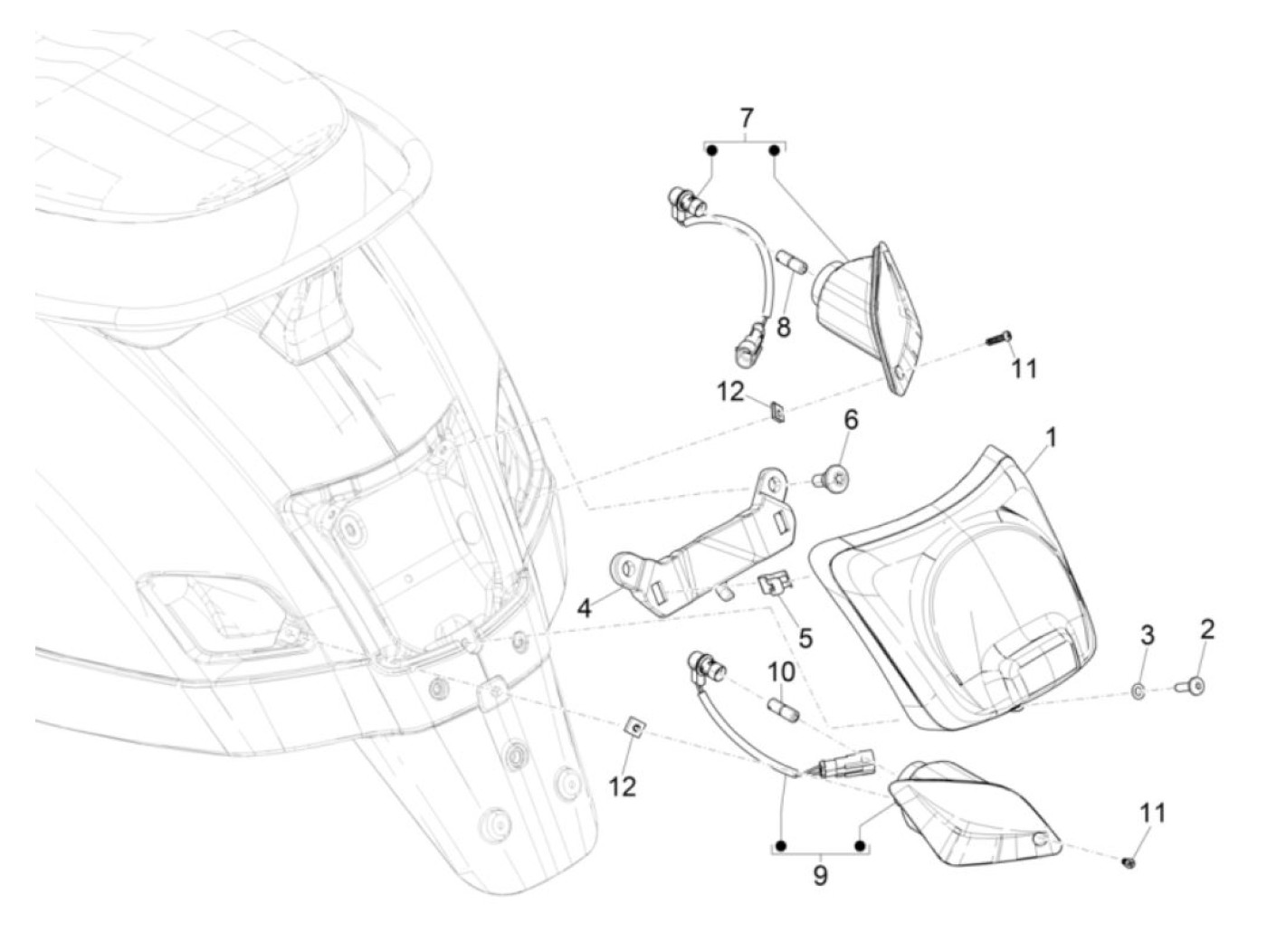 7
8
11
12
6
1
4
5
3
2
10
12
11
9