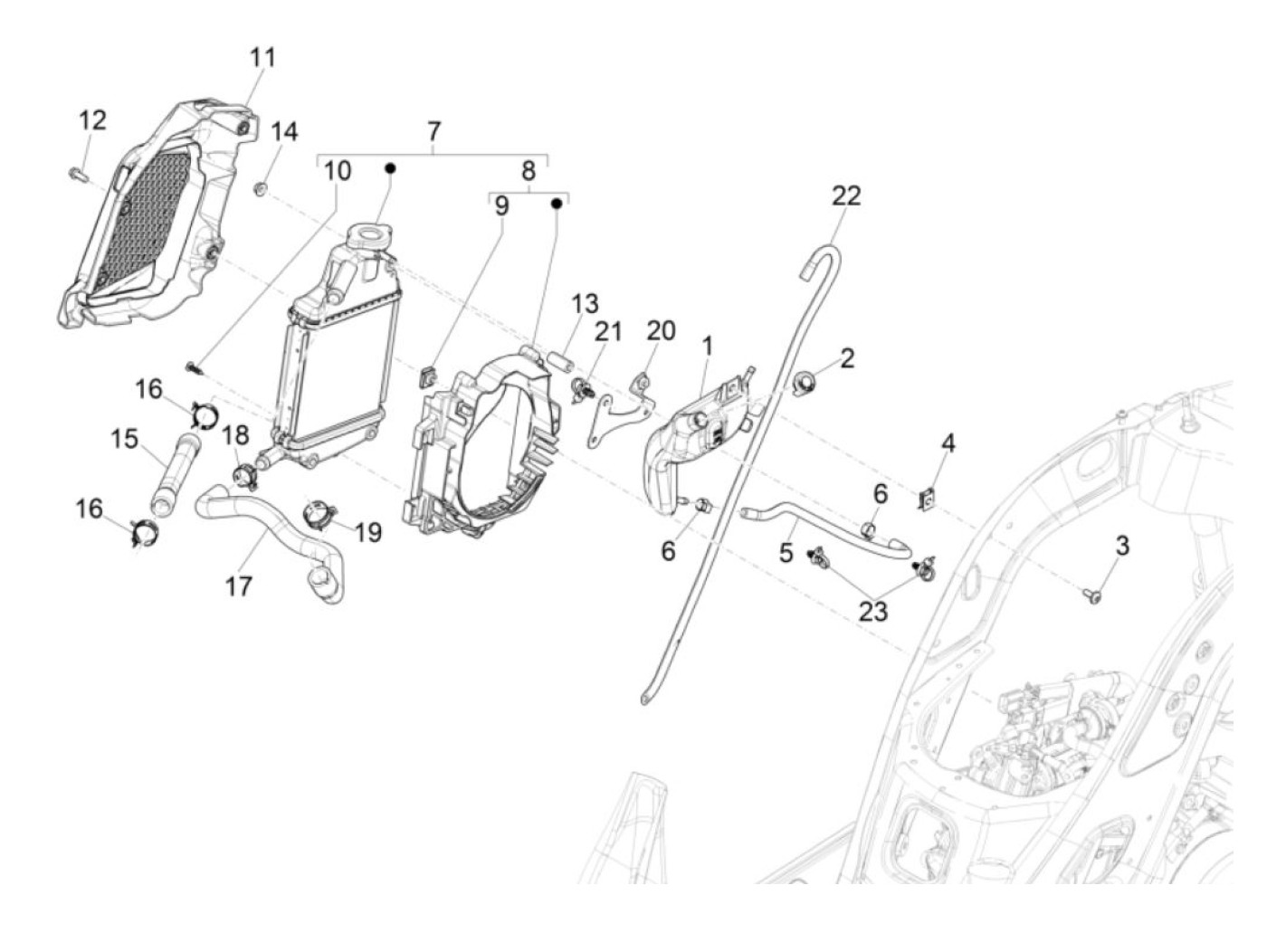 11
12
14
7
10
8
9
22
13
21
20
1
2
16
15
18
4
6
16
19
6
5
3
17
23