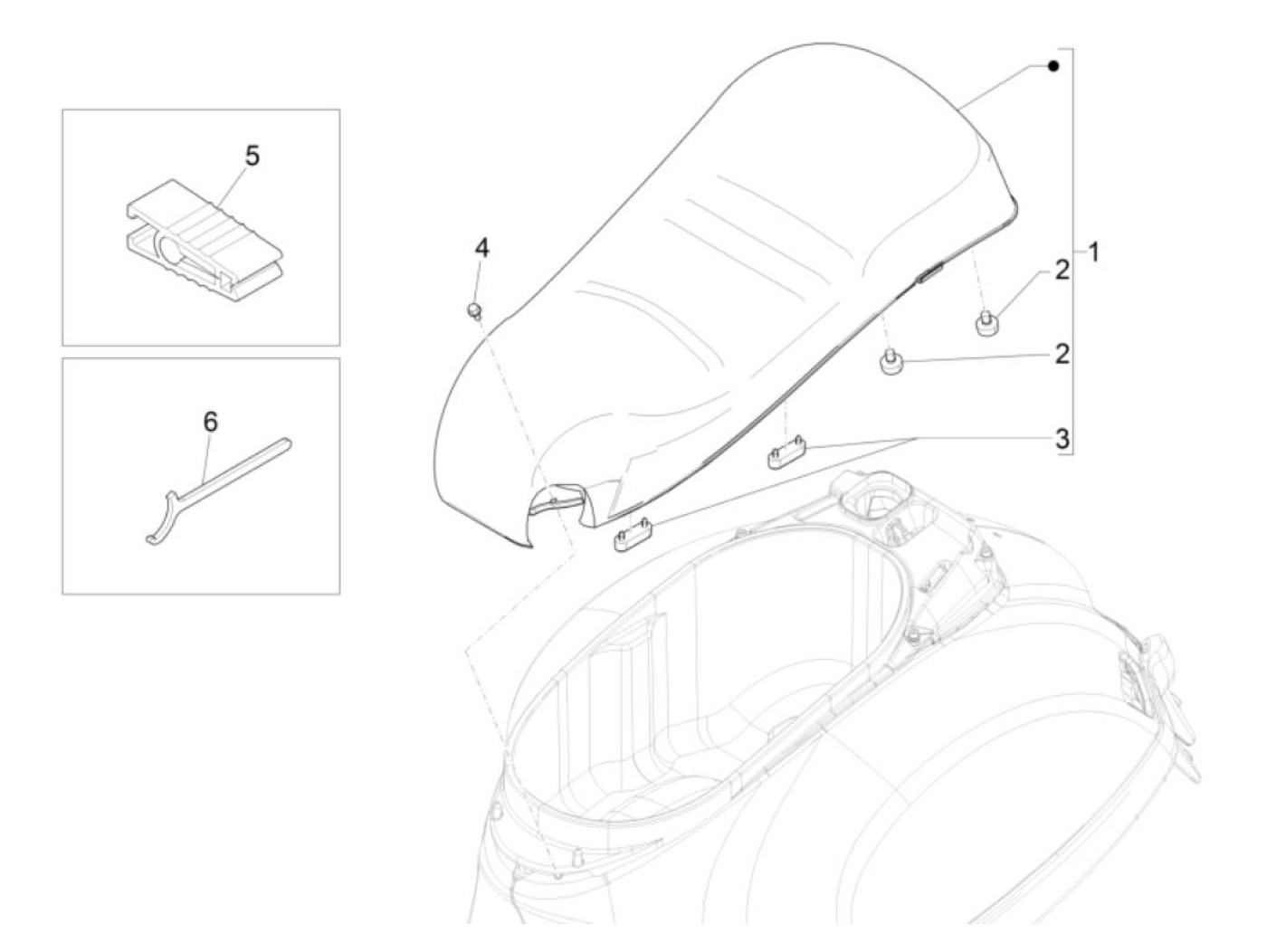 5

6

4

1

2

2

3