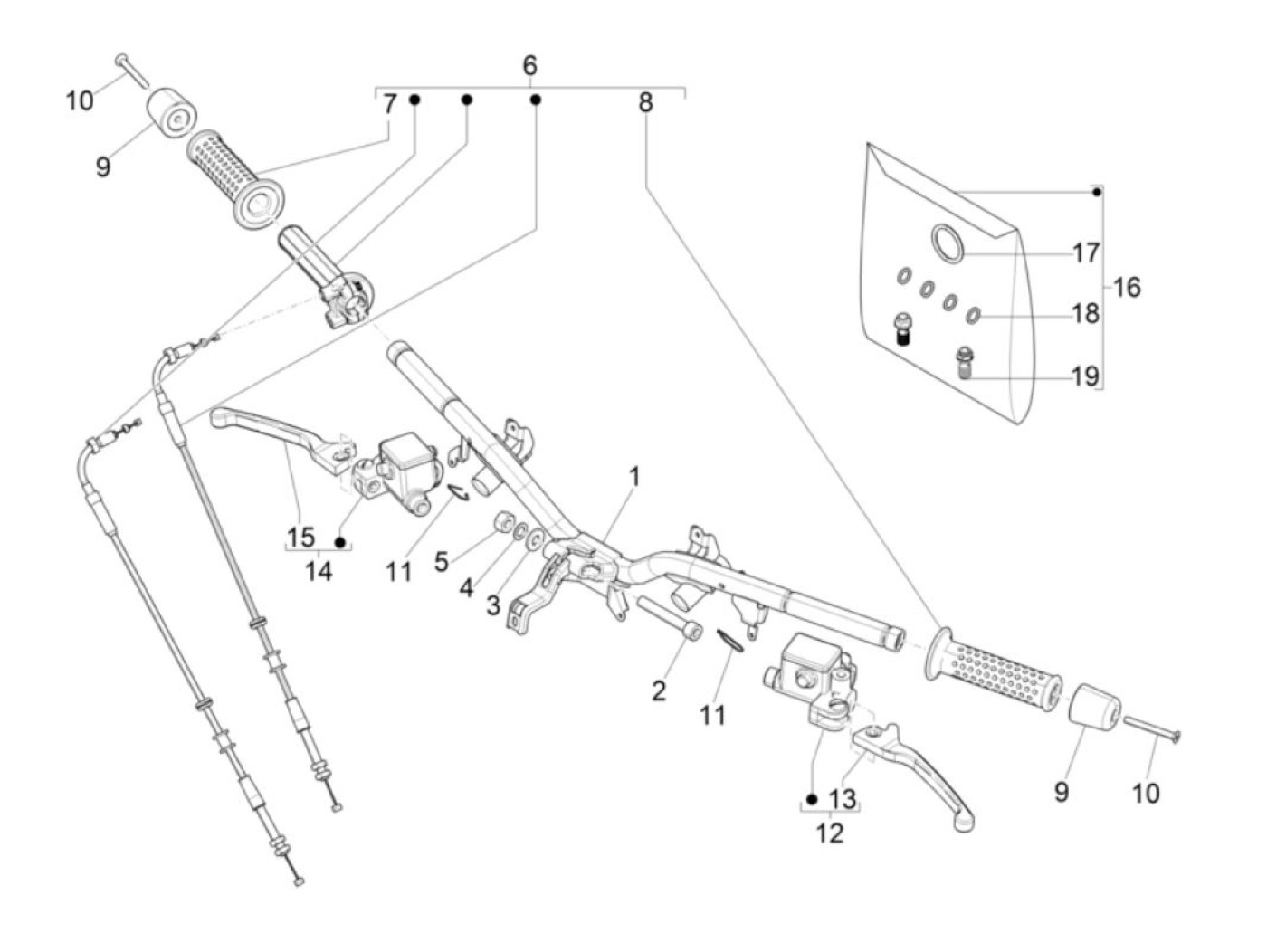 6
10
7
8
9
17
16
18
19
1
15
14
11
5
4
3
2
11
9
10
13
12