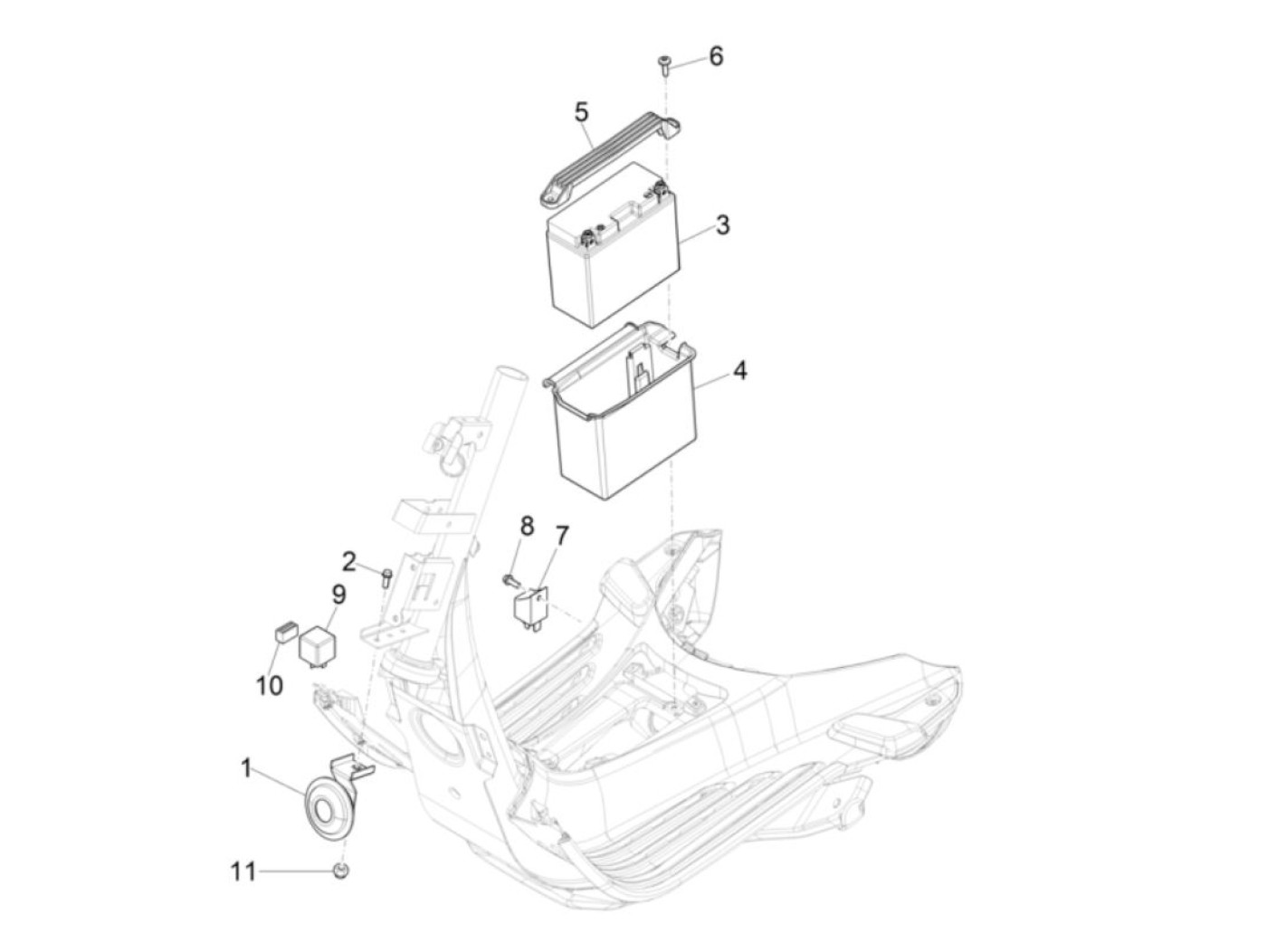 6
5
3
4
8
7
2
9
10
1
11