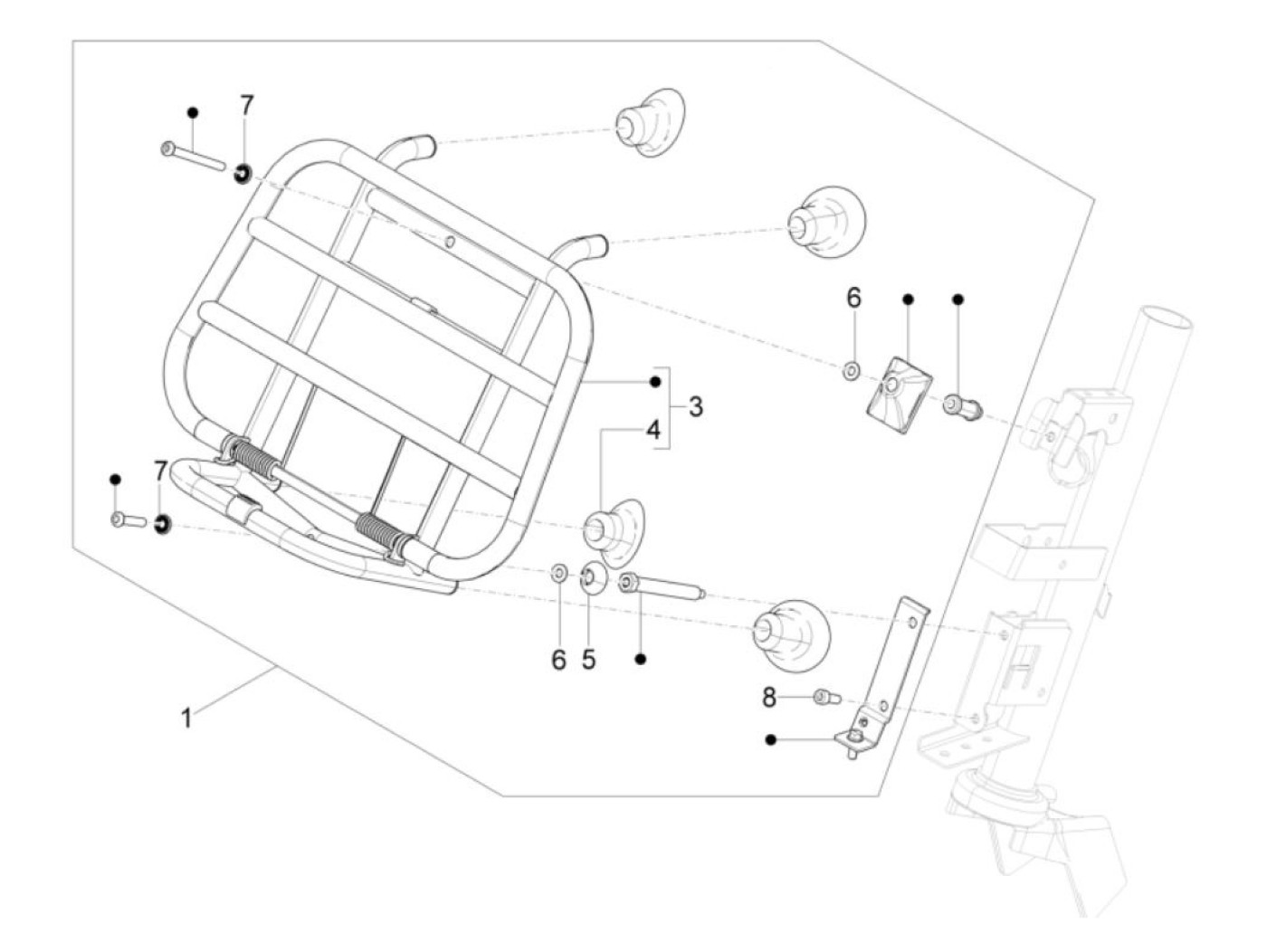 7
6
3
4
7
6
5
8
1