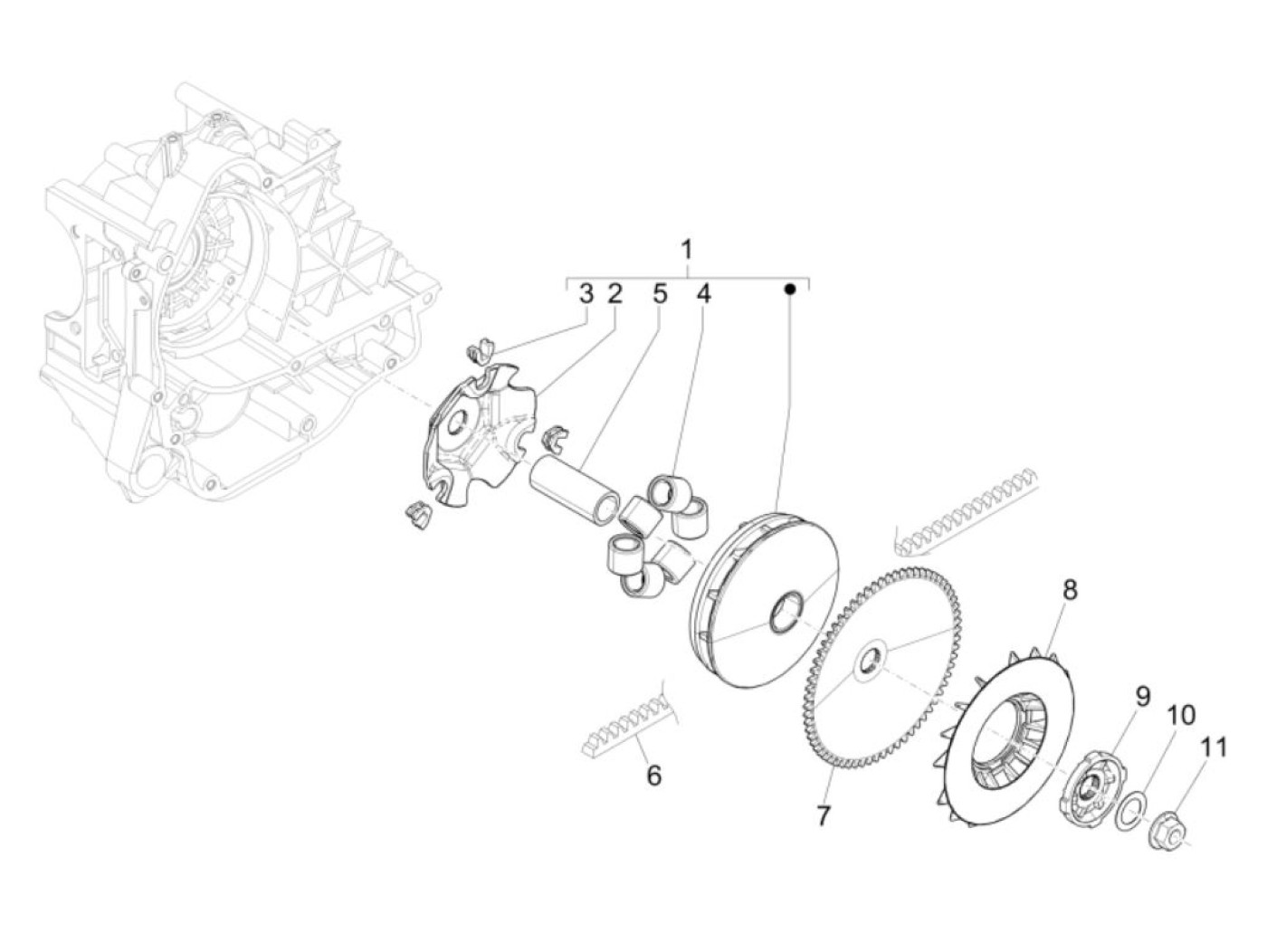 1
3 2 5 4
8
9
10
11
6
7