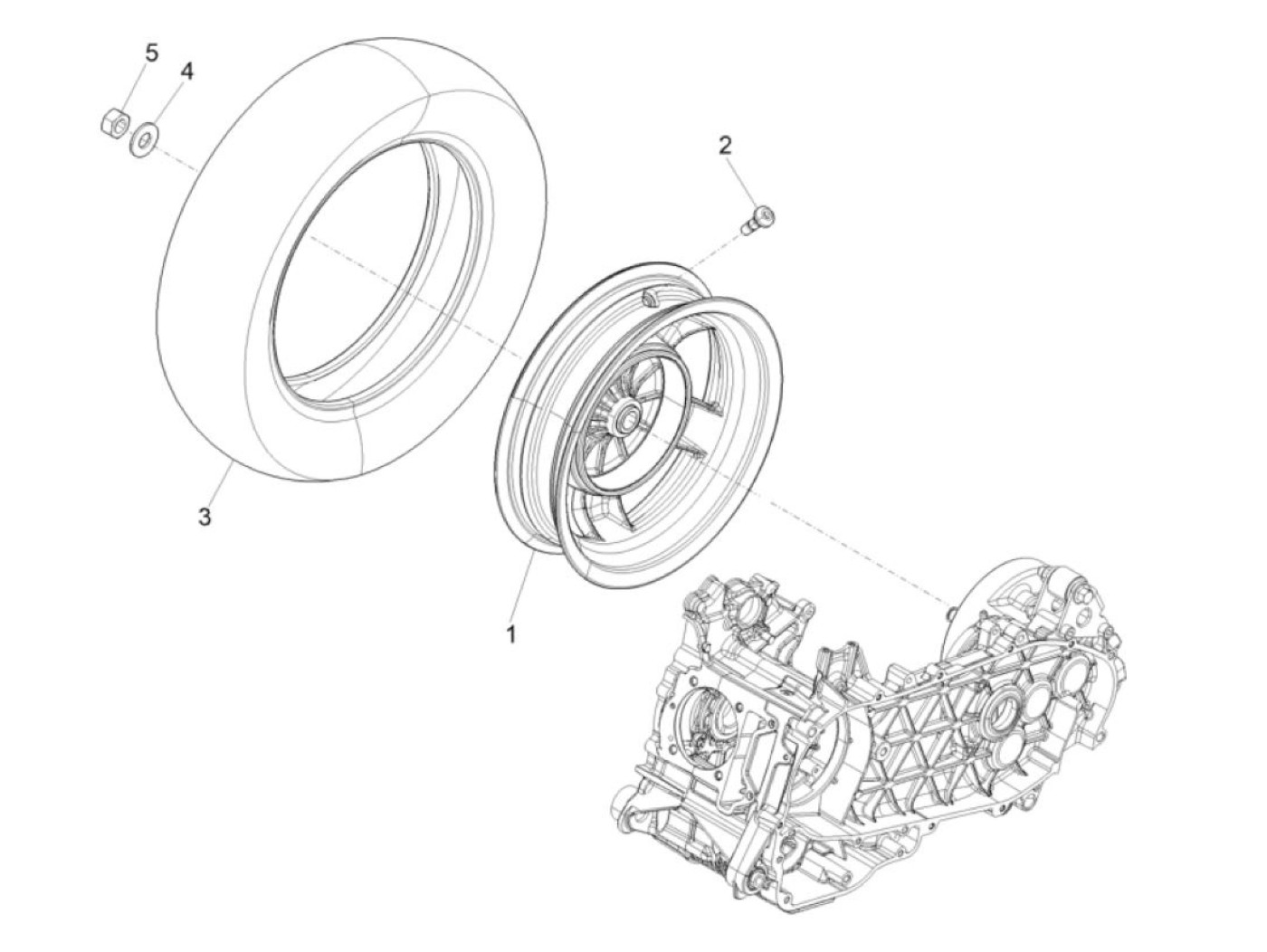 5
4
2
3
1