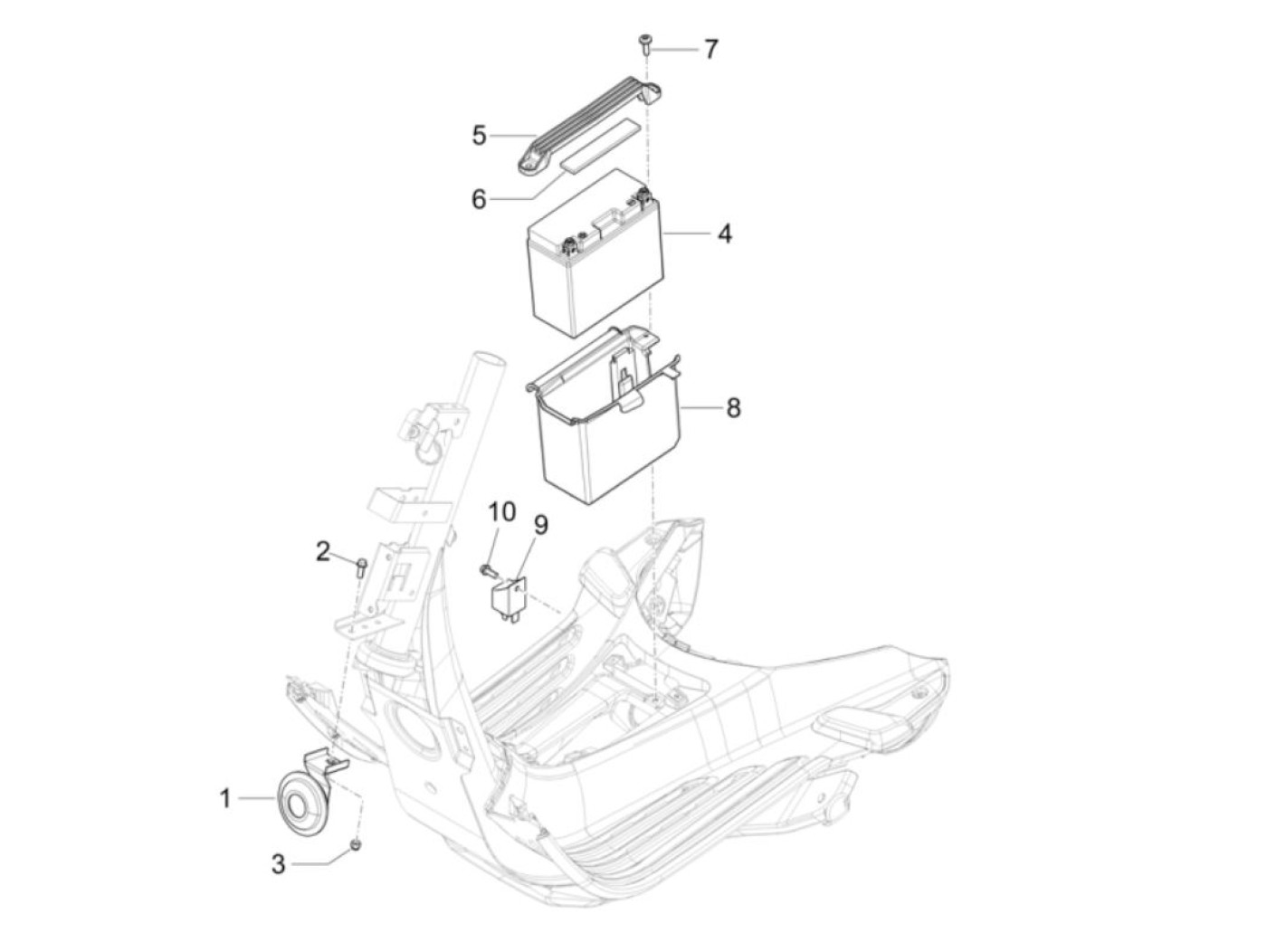 7
5
6
4
8
10
9
2
1
3