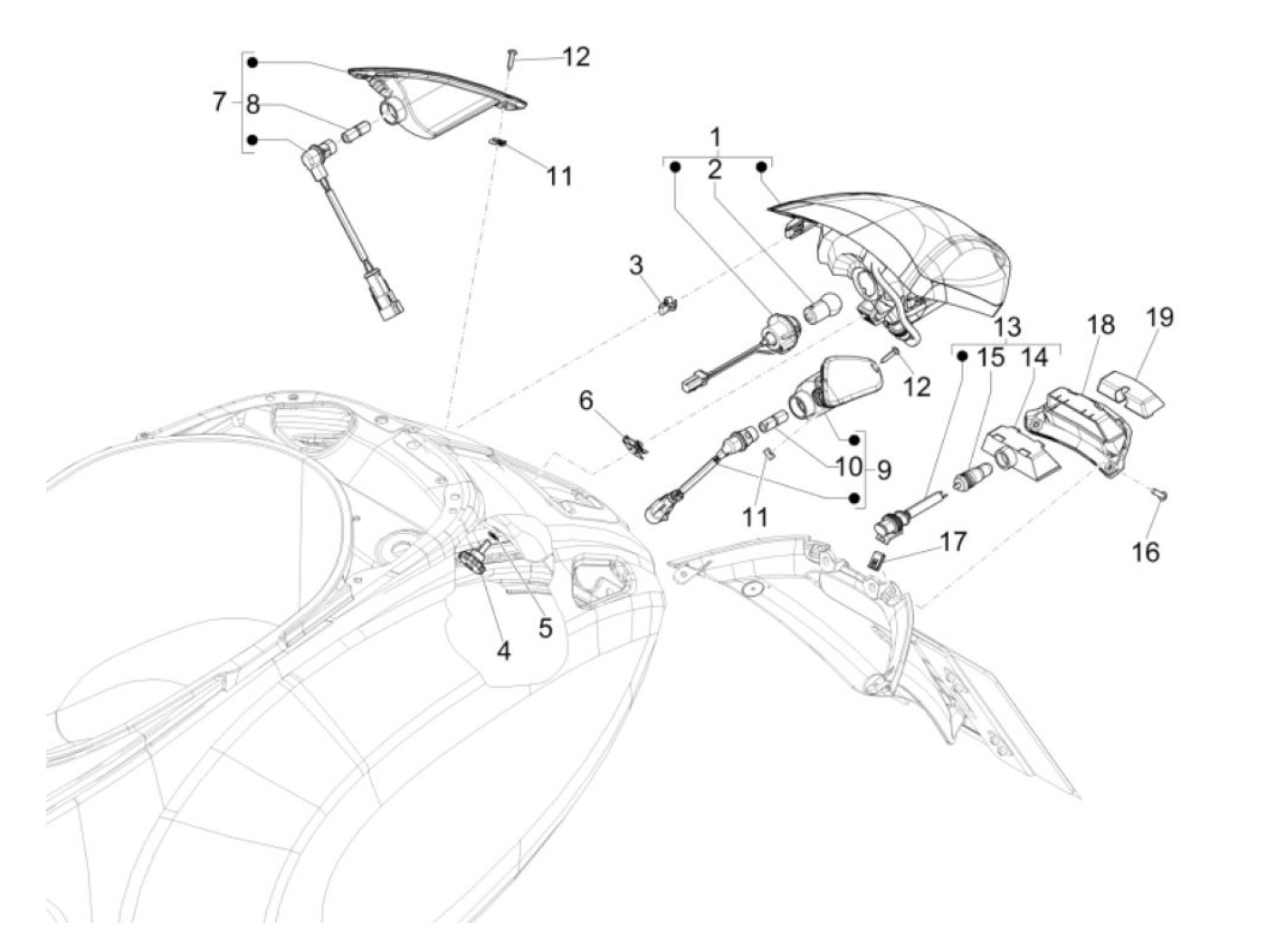 12
7
8
11
1
2
3
13
18
19
15
14
12
6
10
9
11
16
17
5
4