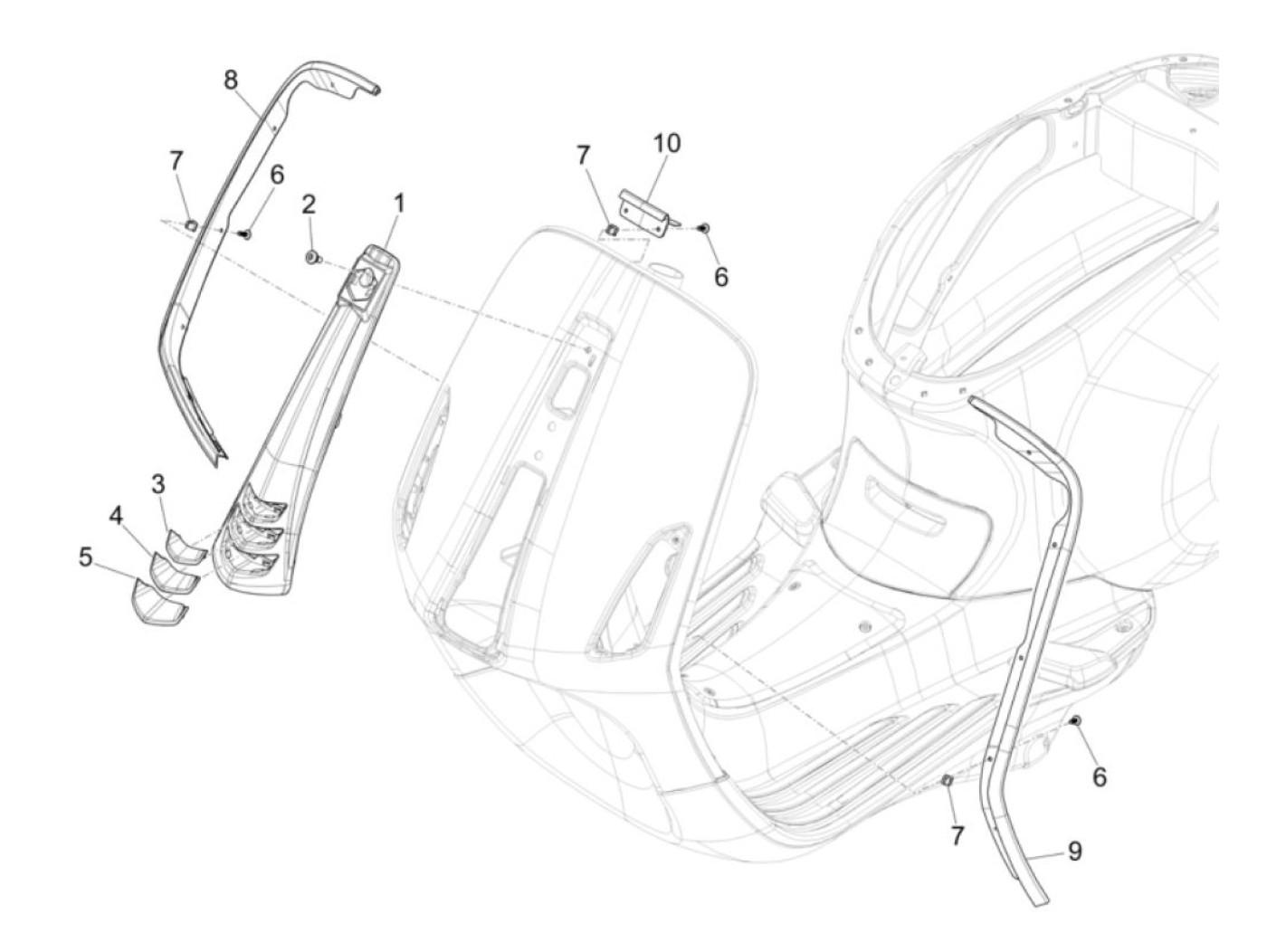 8
7
6
2
1
7
10
6
3
4
5
6
7
9