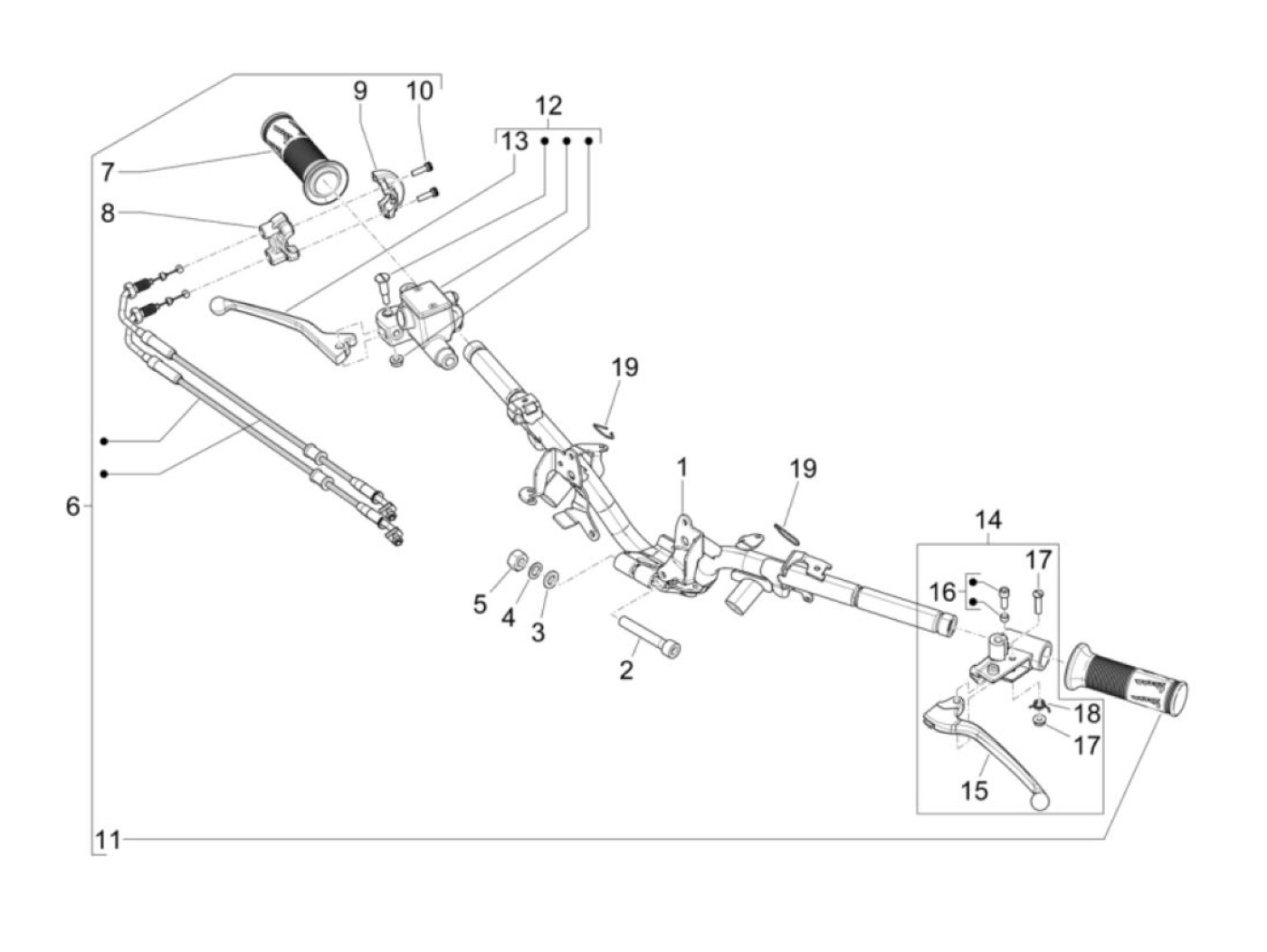 9
10
12
13
7
8
19
1
19
6
14
17
16
5
4
3
2
18
17
15
11