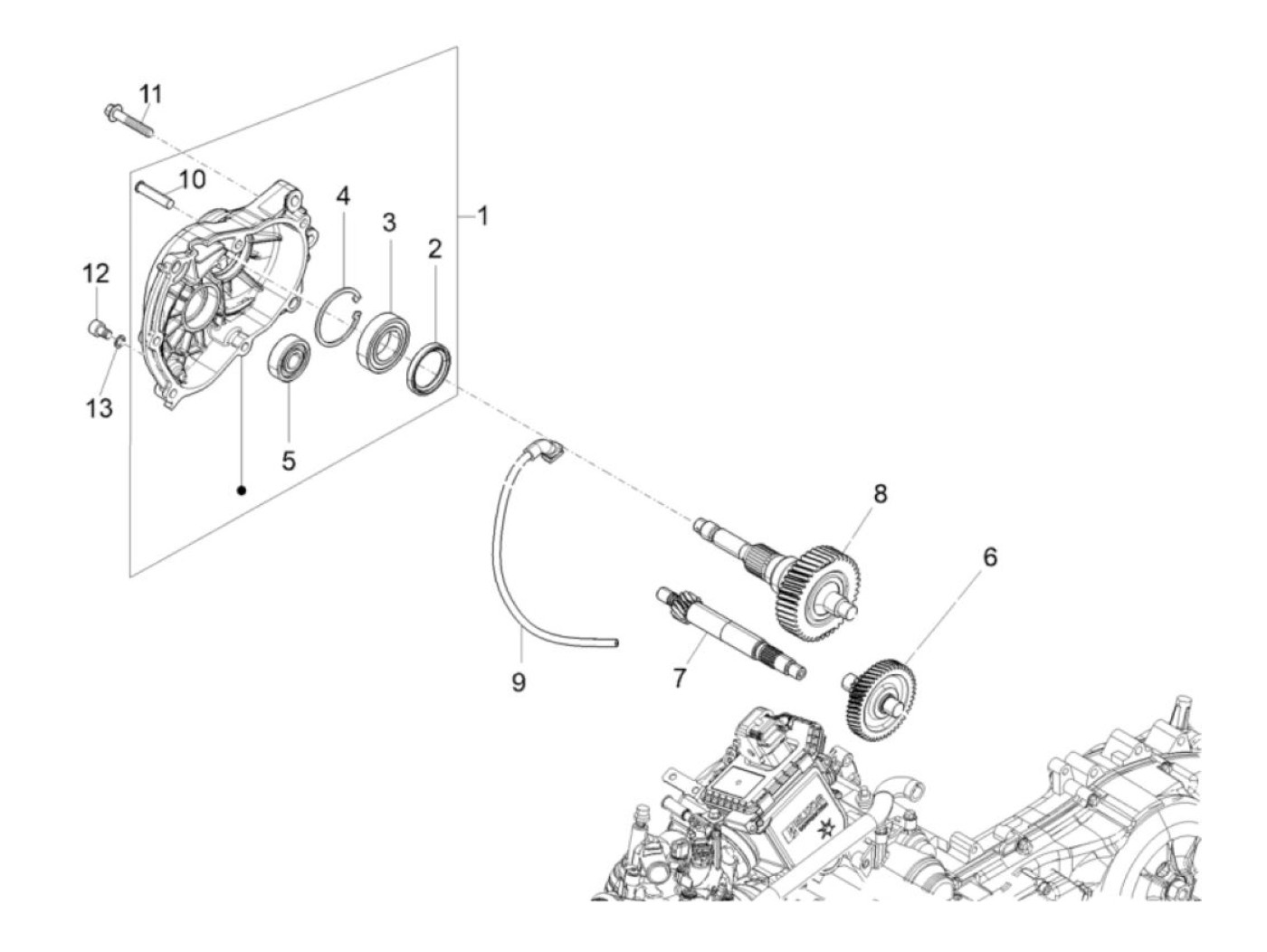 11
10
4
3
2
1
12
13
5
8
6
9
7