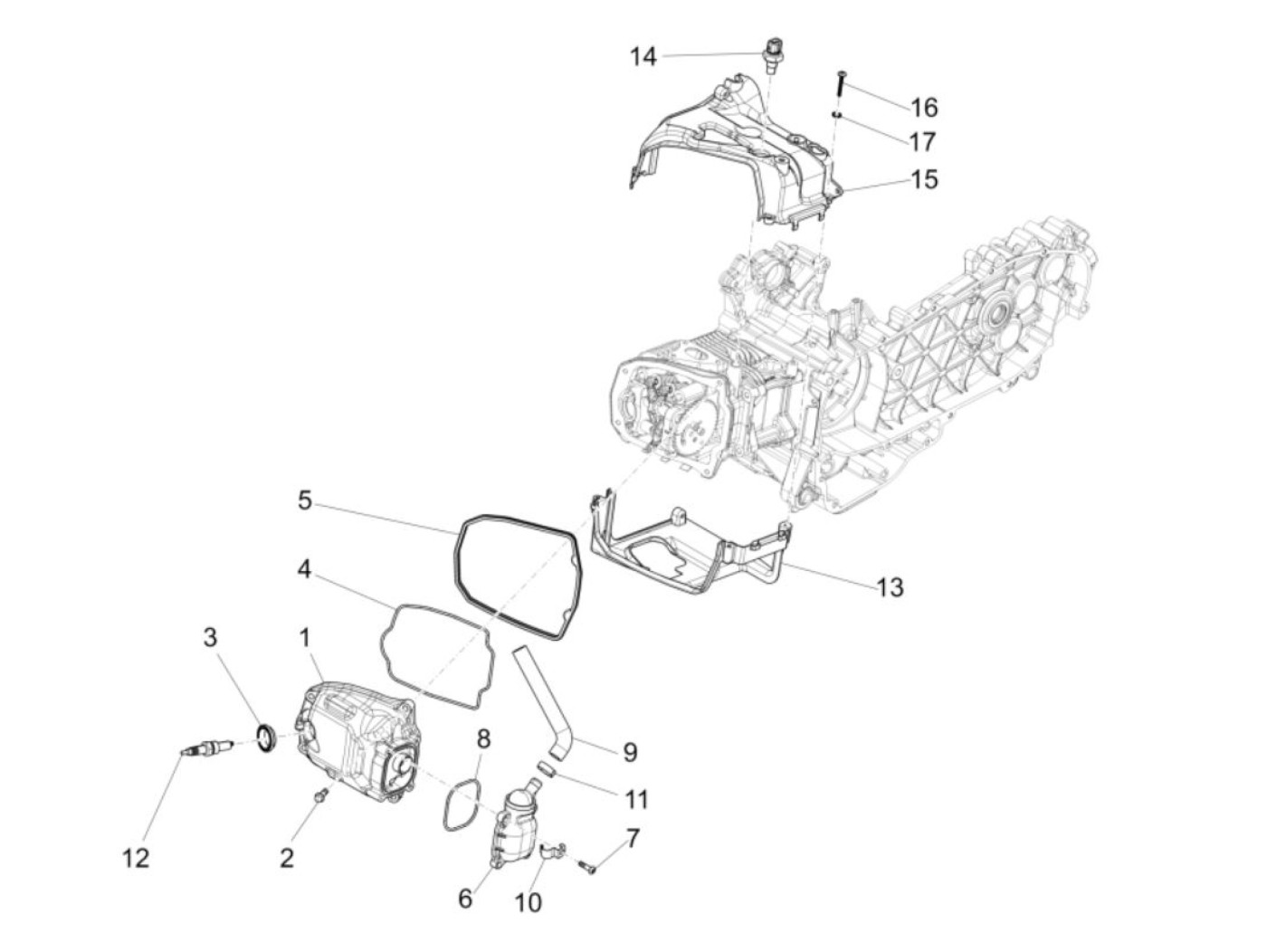 14
16
17
15
5
4
13
3
1
8
9
11
12
2
7
6
10