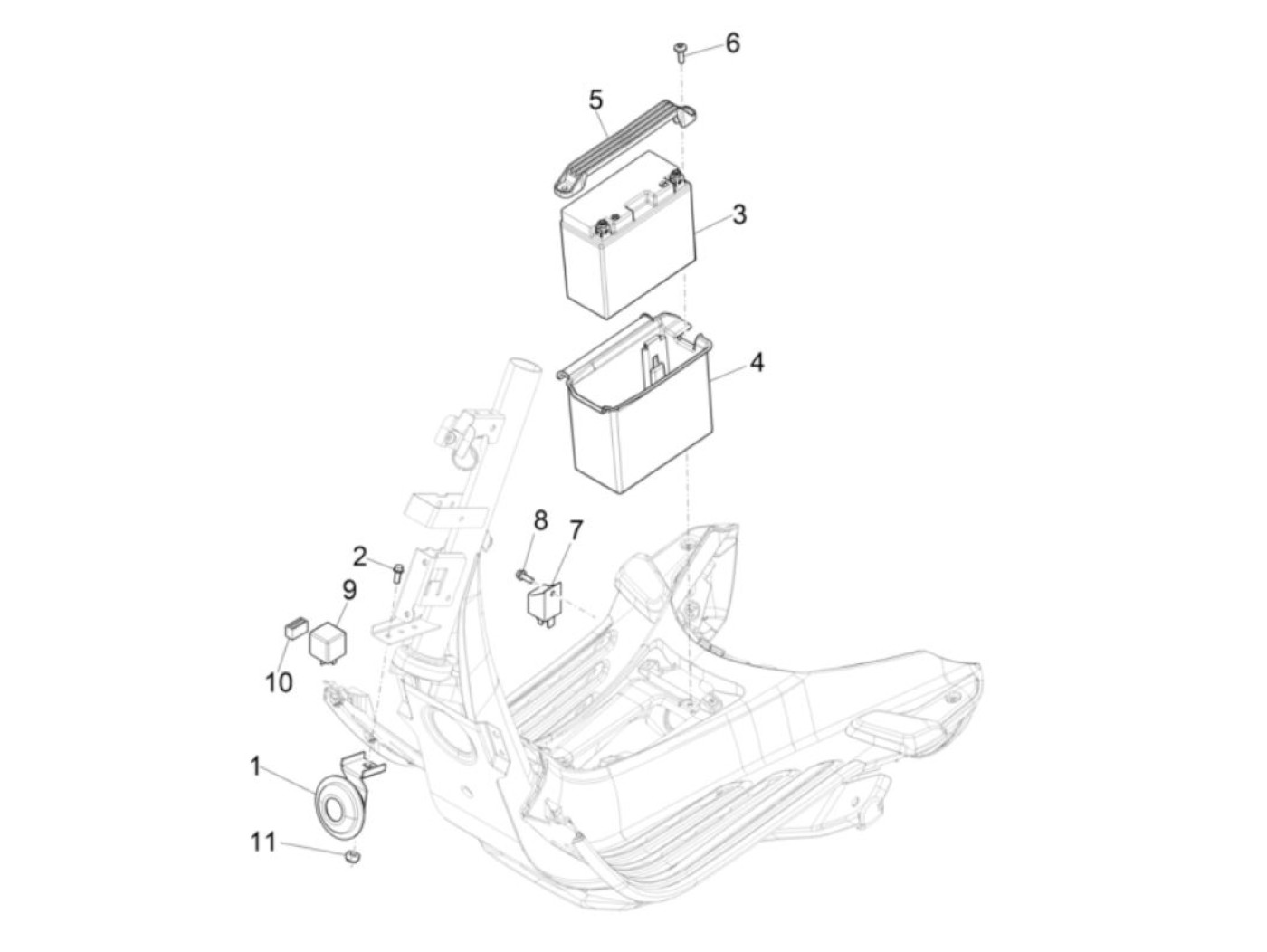 6
5
3
4
8
7
2
9
10
1
11