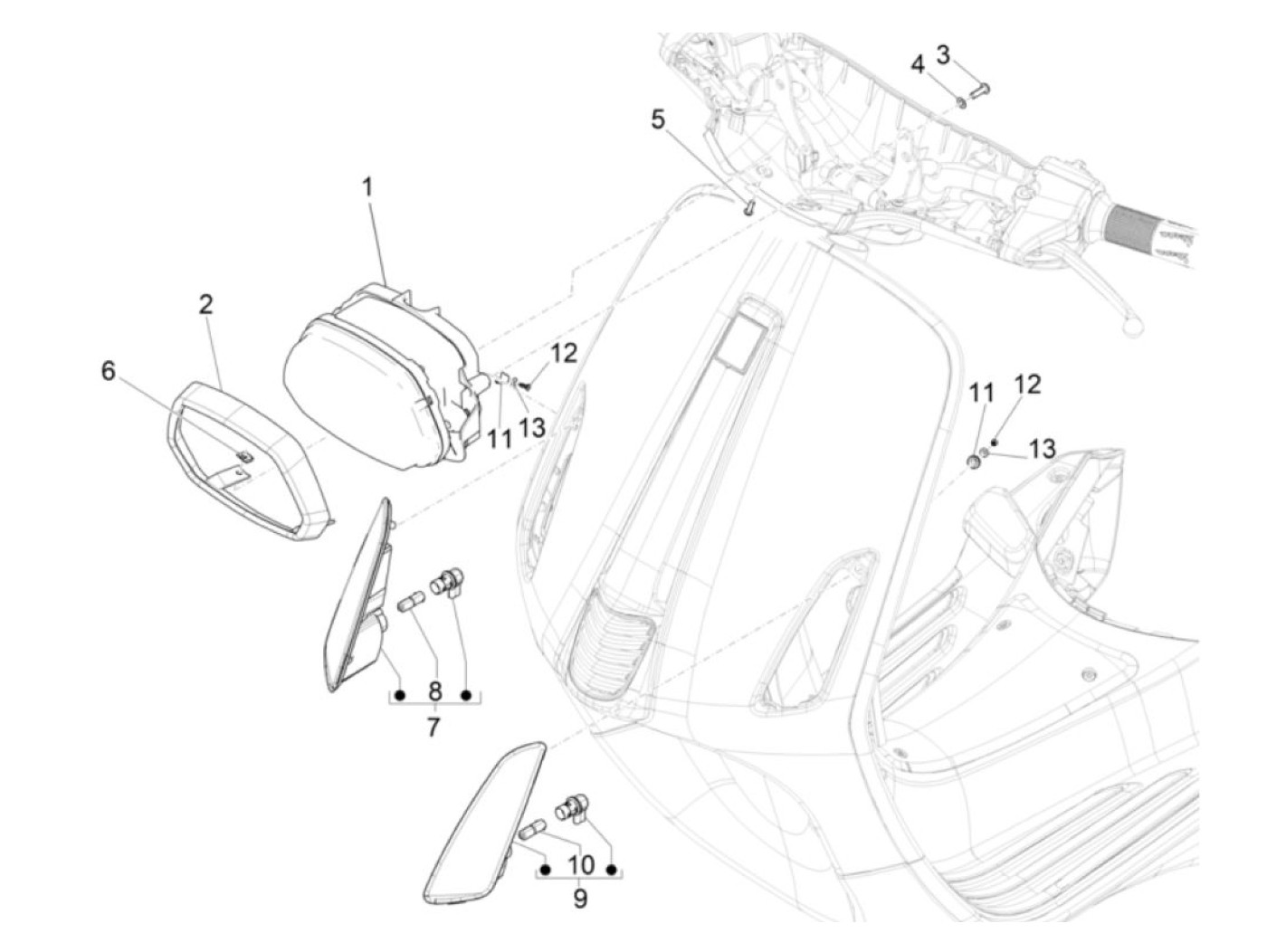 4 3
5
1
2
6
12
11 13
11 12
13
8
7
10
9