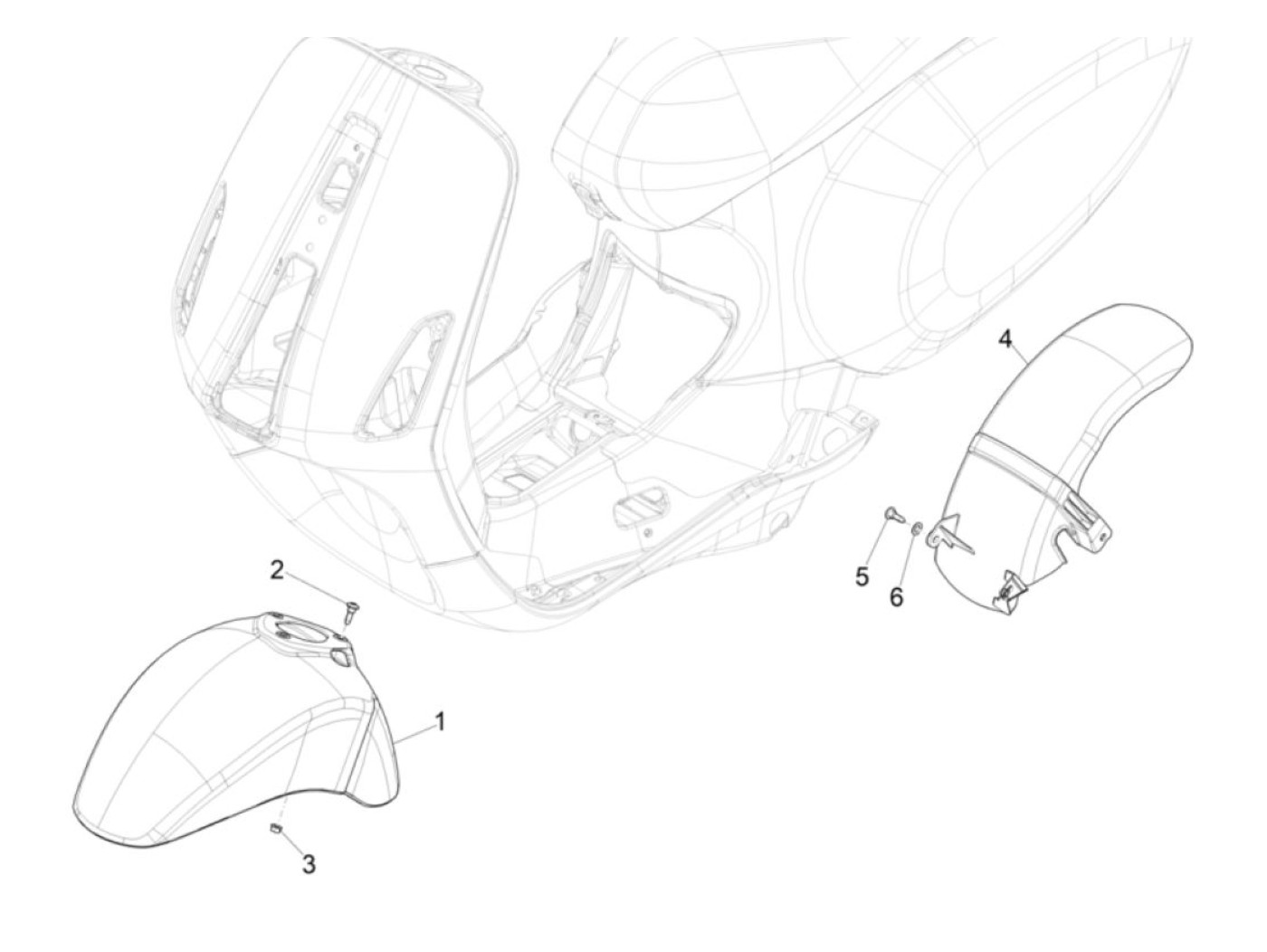 4
5
6
2
1
3