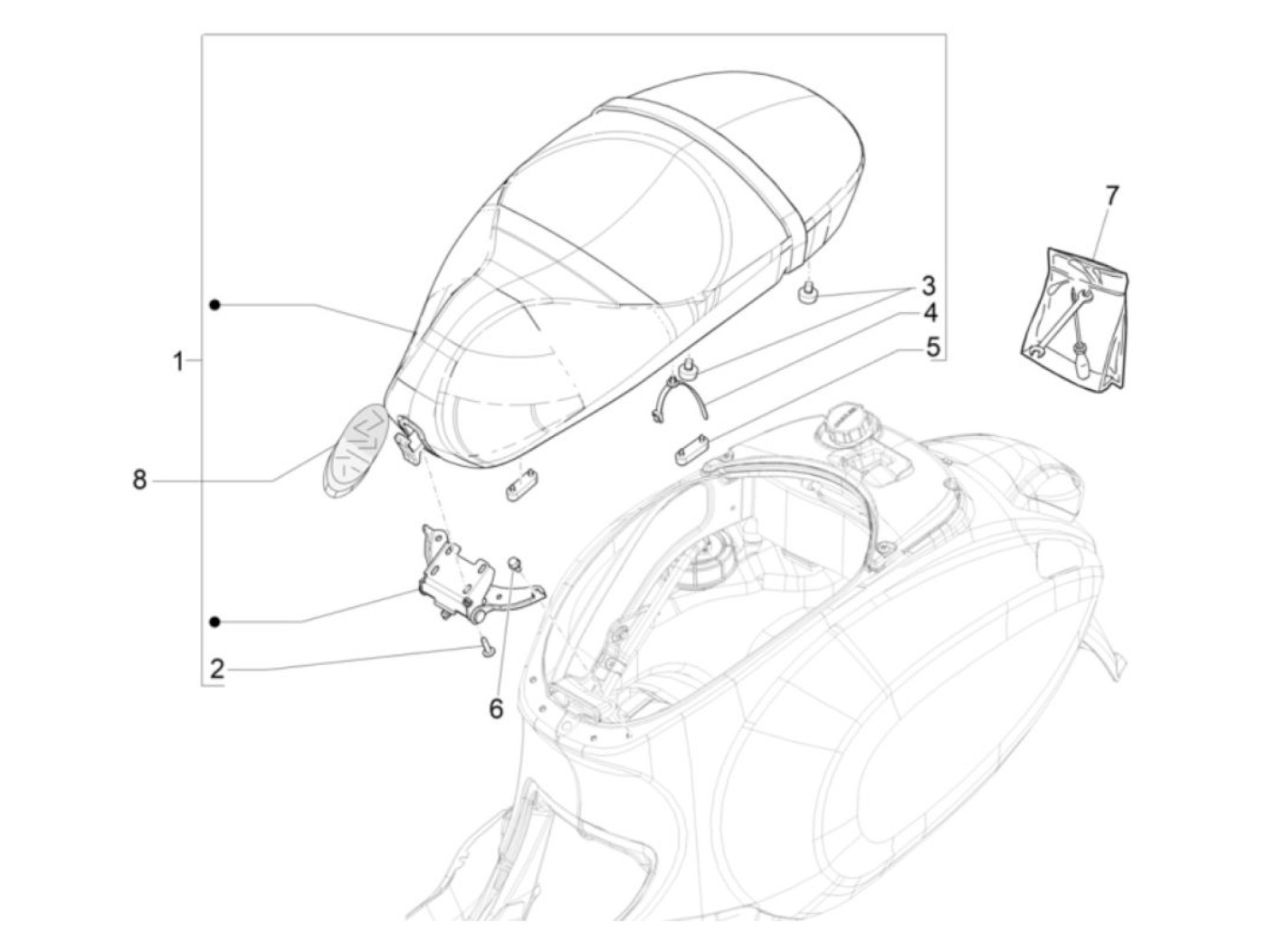 7
3
4
5
1
8
2
6