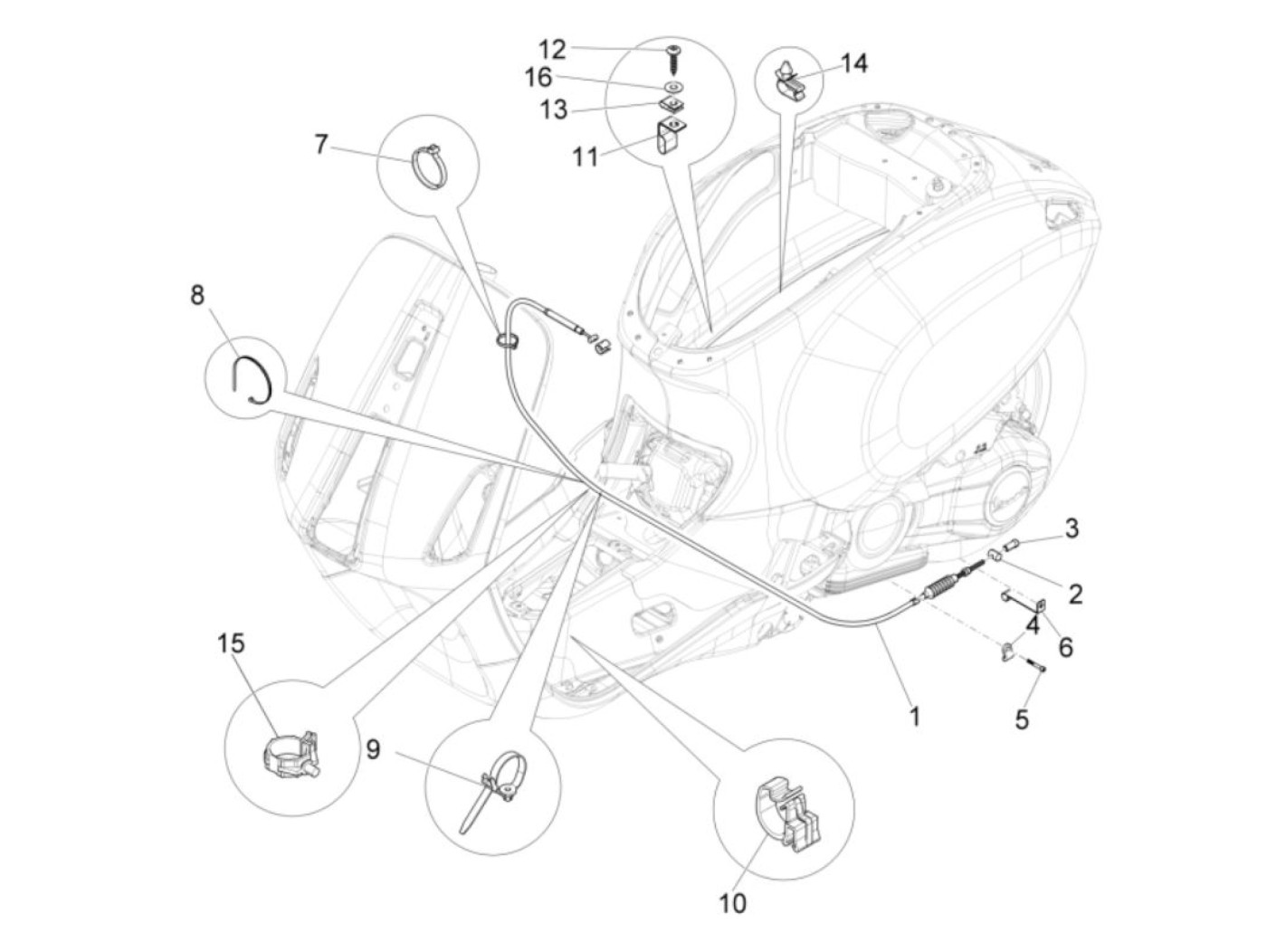 12
16
13
11
14
7
8
3
2
4
6
5
1
15
9
10