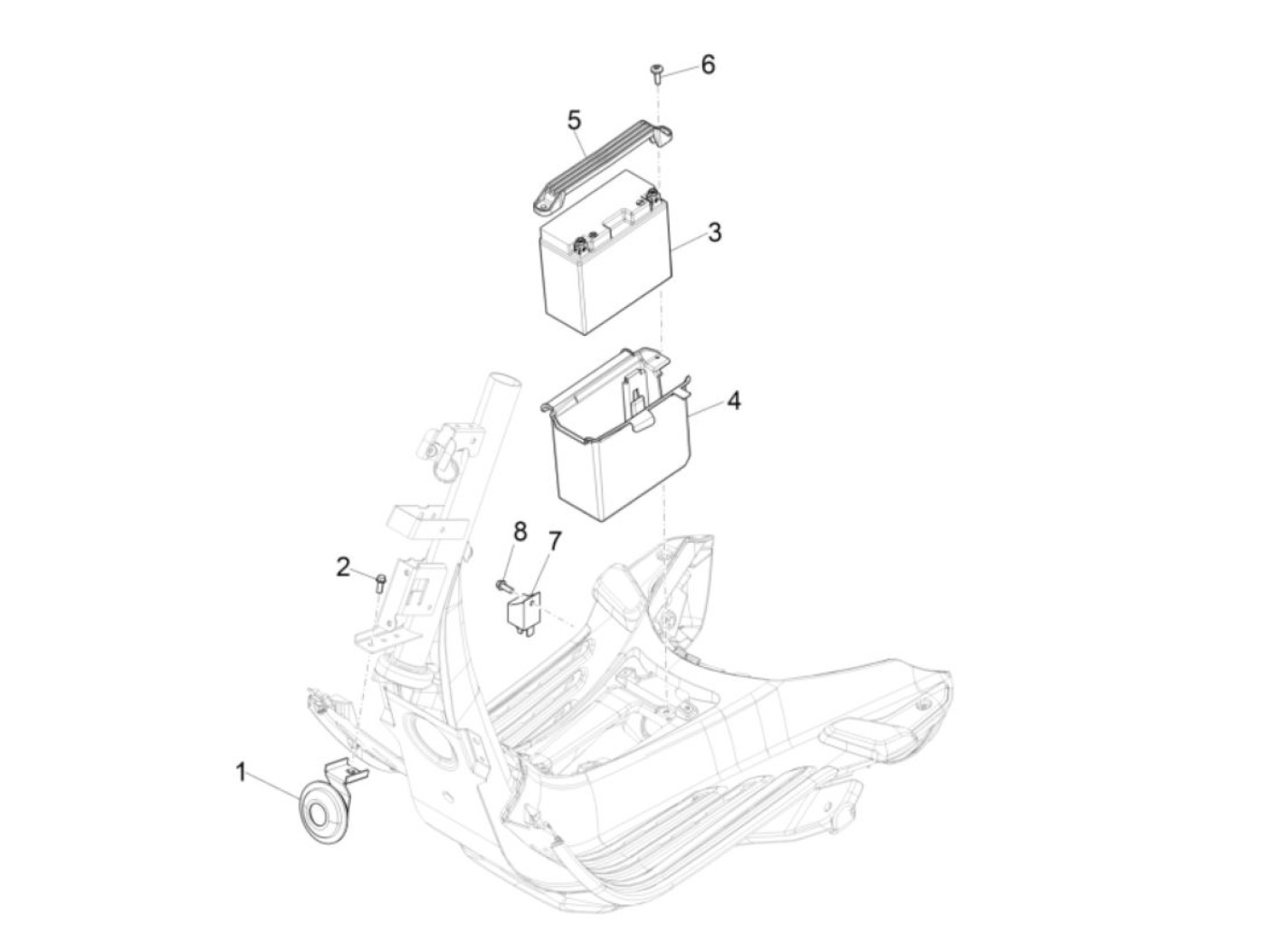 6
5
3
4
8
7
2
1