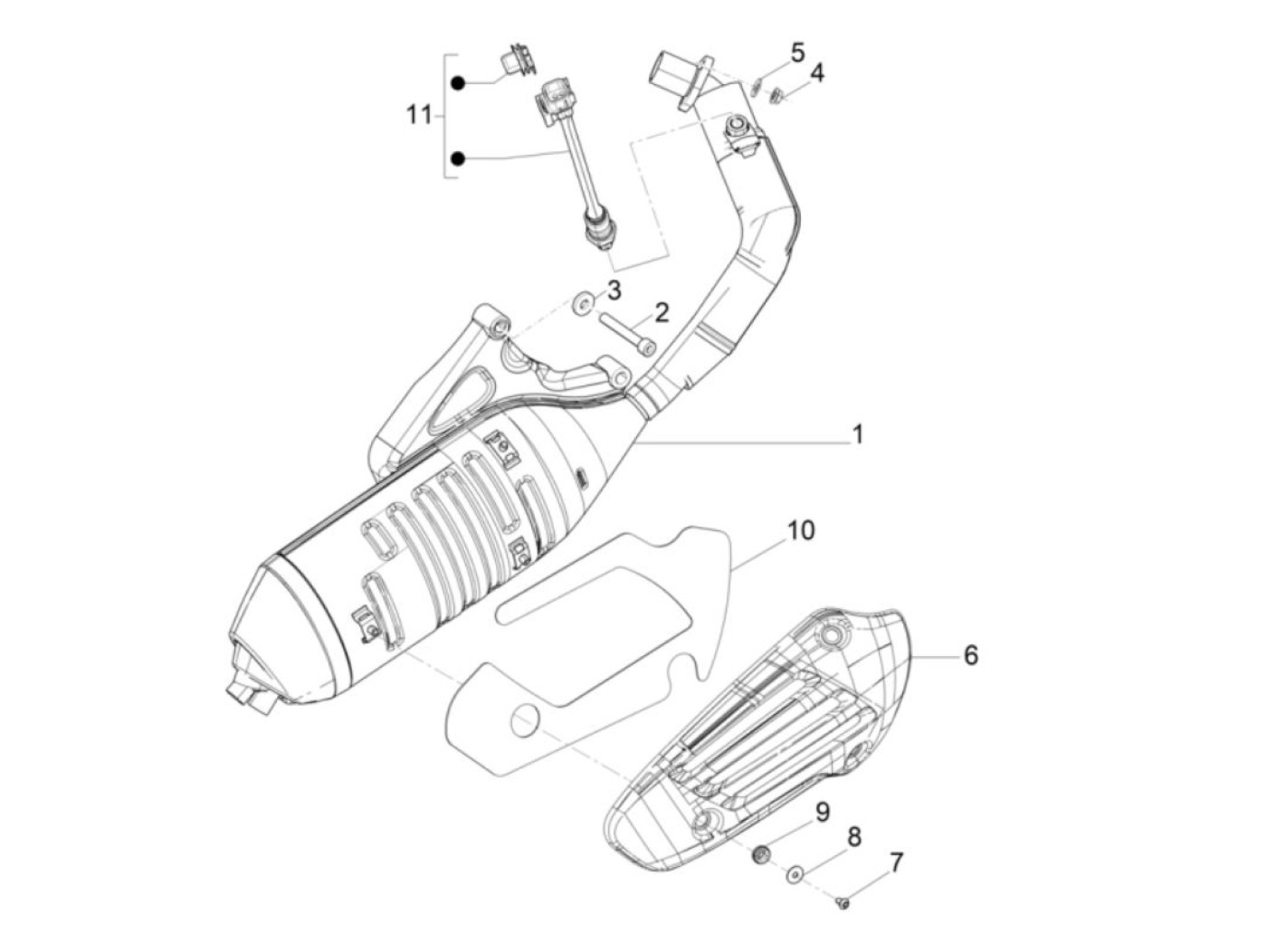 11
5
4
3
2
1
10
6
9
8
7