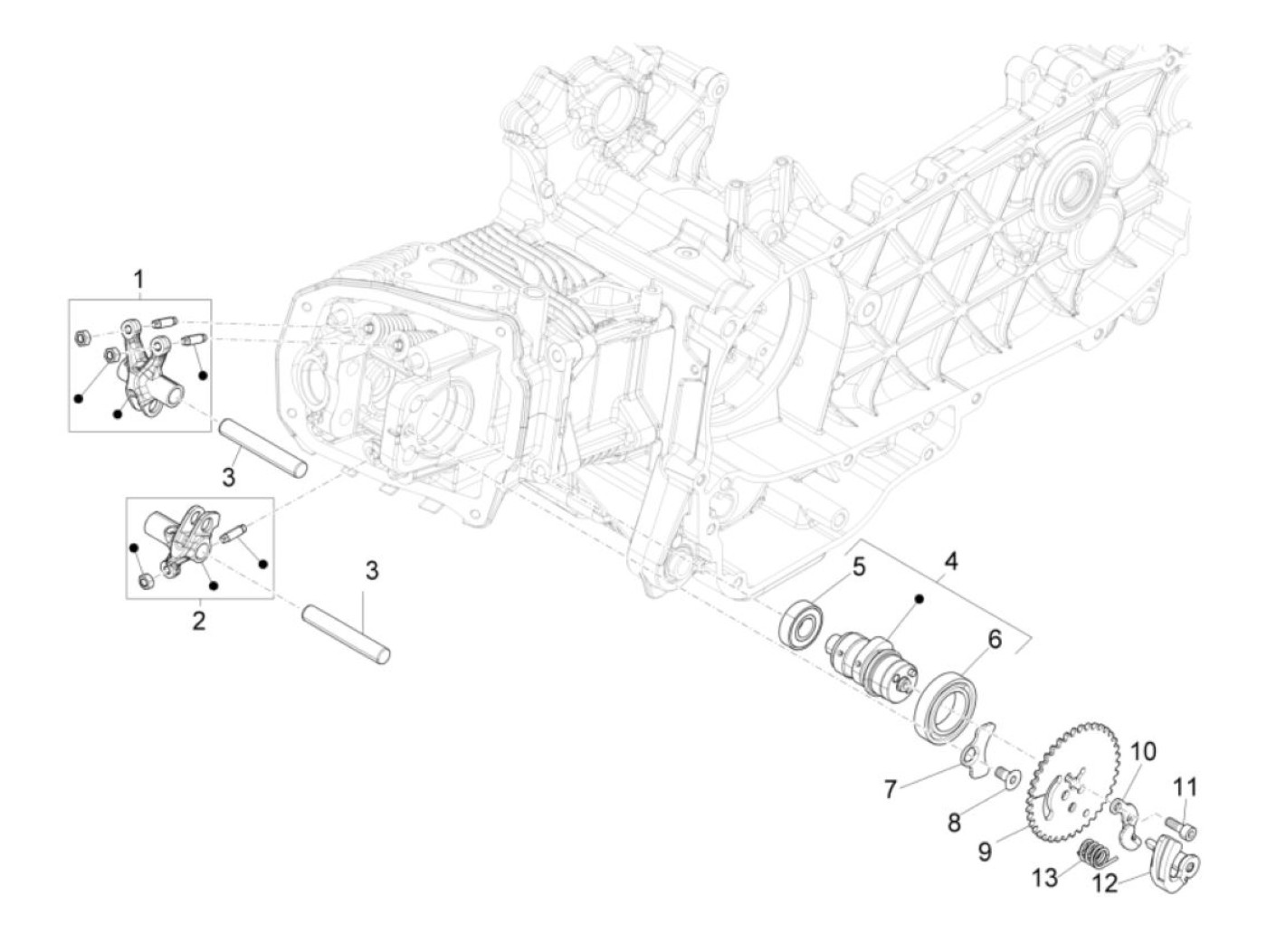 1
3
2
3
5
4
6
7
8
9
10
11
13
12