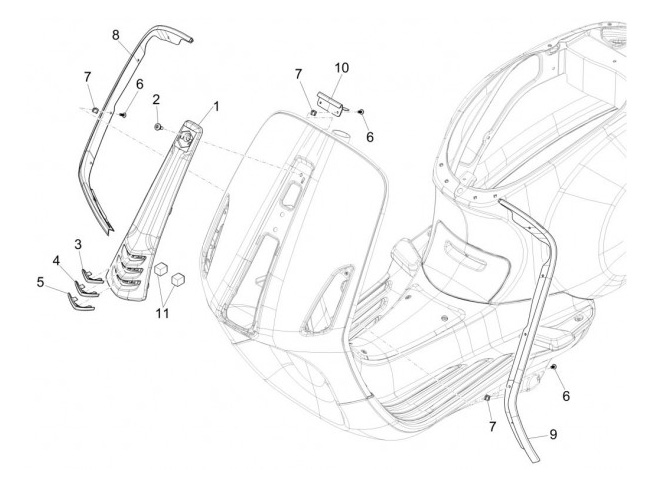 8
7
6
2
1
7
10
6
3
4
5
11
6
7
9