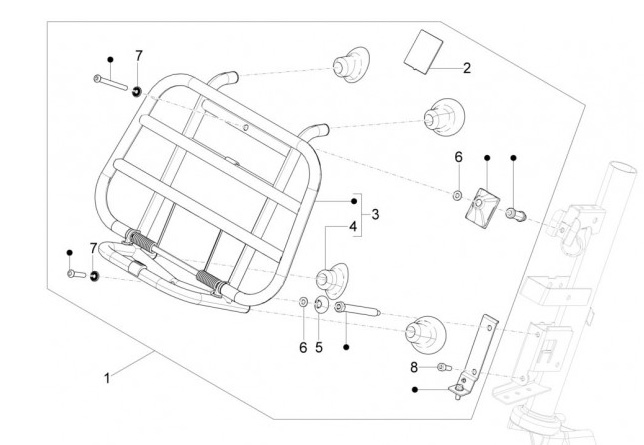 7
2
6
3
4
7
6
5
8
1