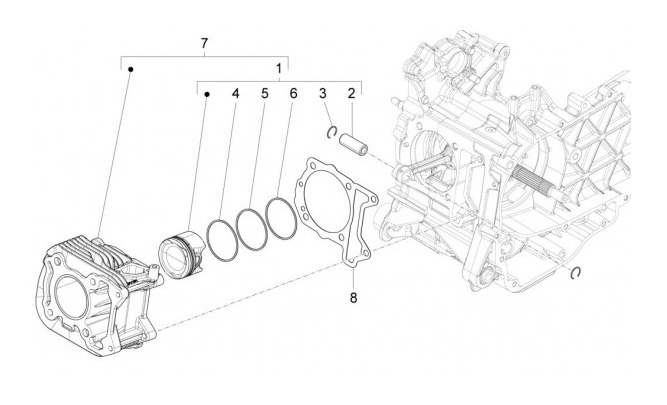 7
1
4
5
6
3
2
8