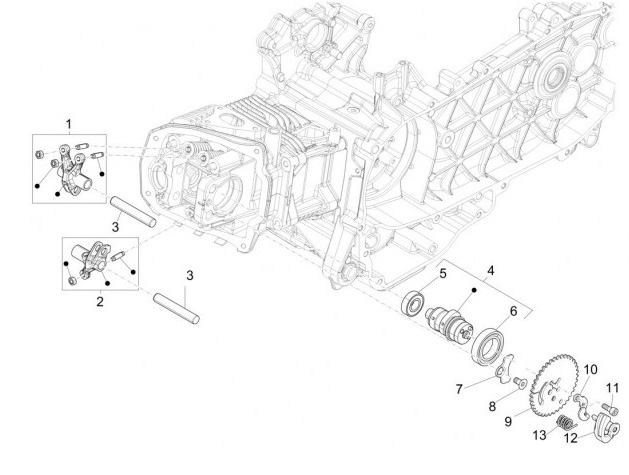 1
3
2
3
5
4
6
7
8
9
10
11
13
12