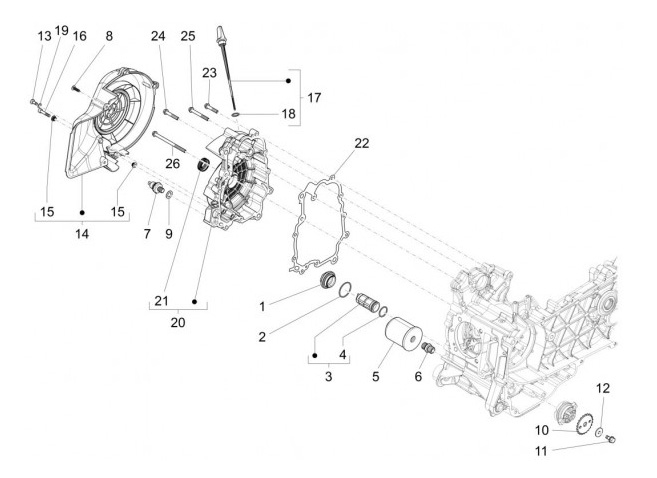 13 19 16 8 24 25 23 17 18 22 26 15 15 14 7 9 21 20 1 2 4 3 5 6 12 10 11