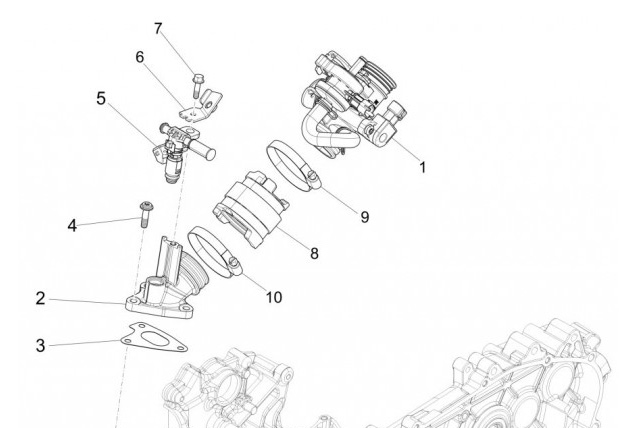 7
6
5
1
9
4
8
10
2
3