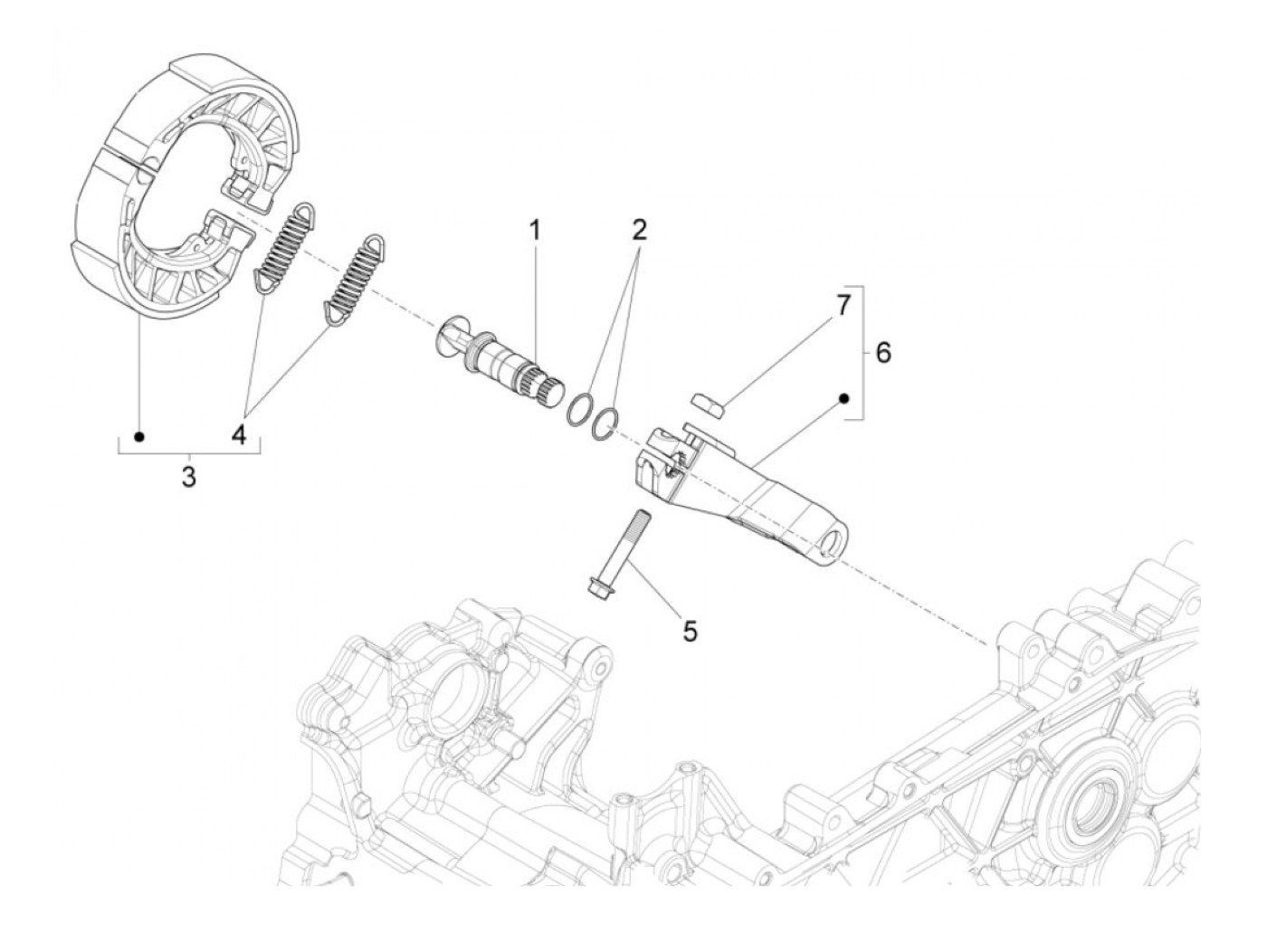 1
2
7
6
4
3
5