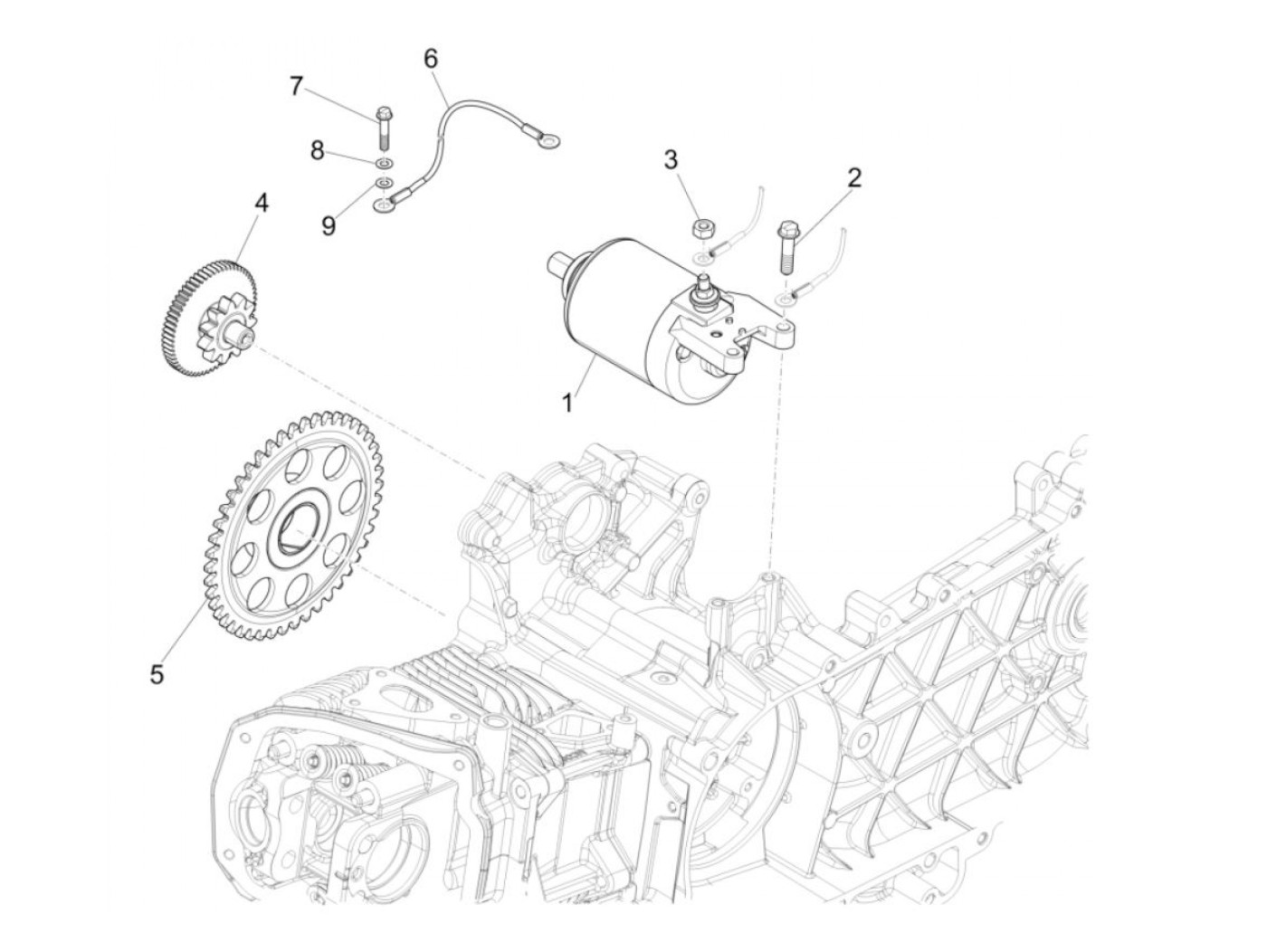 6
7
8
9
4
3
2
1
5