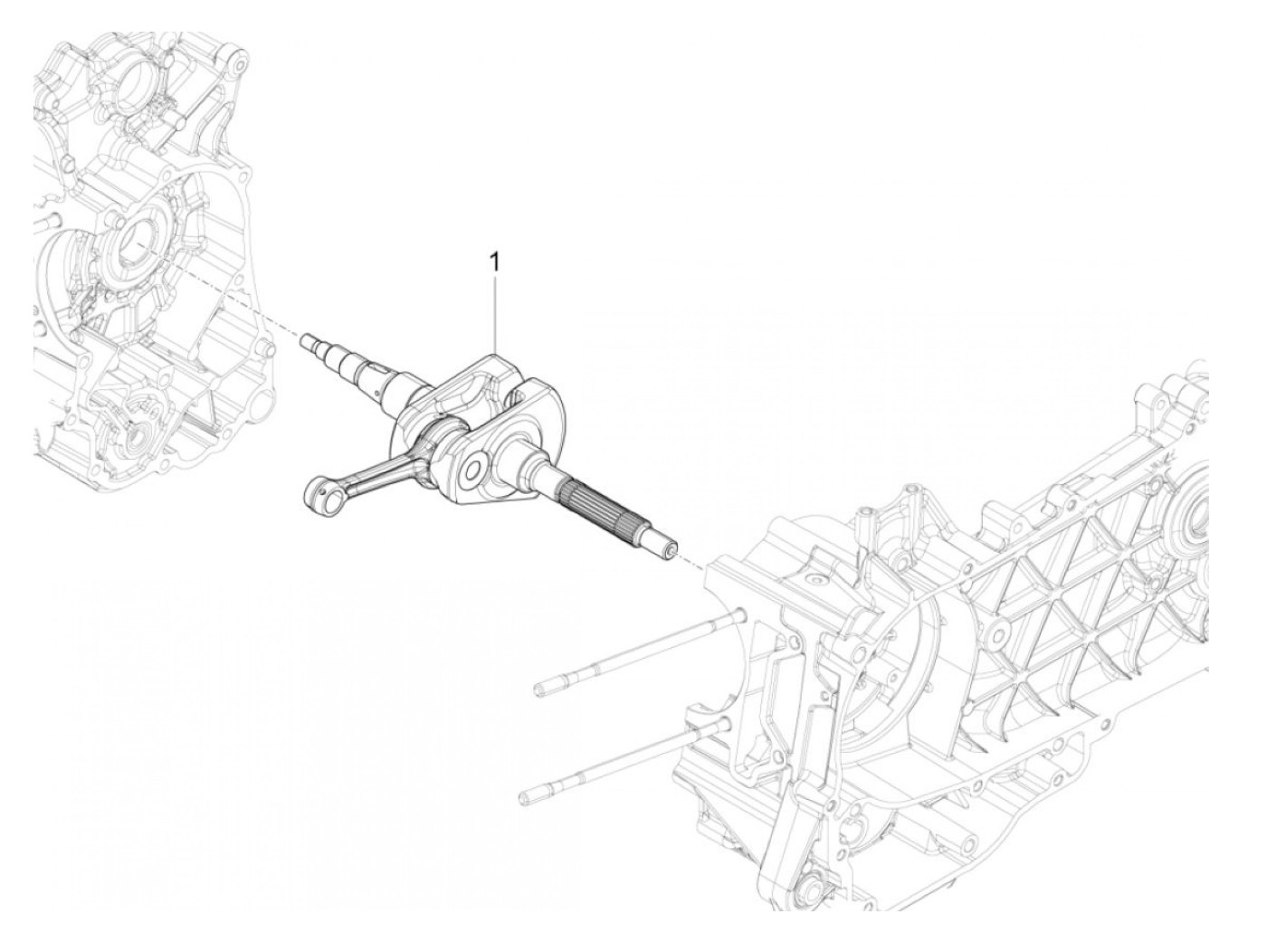 1