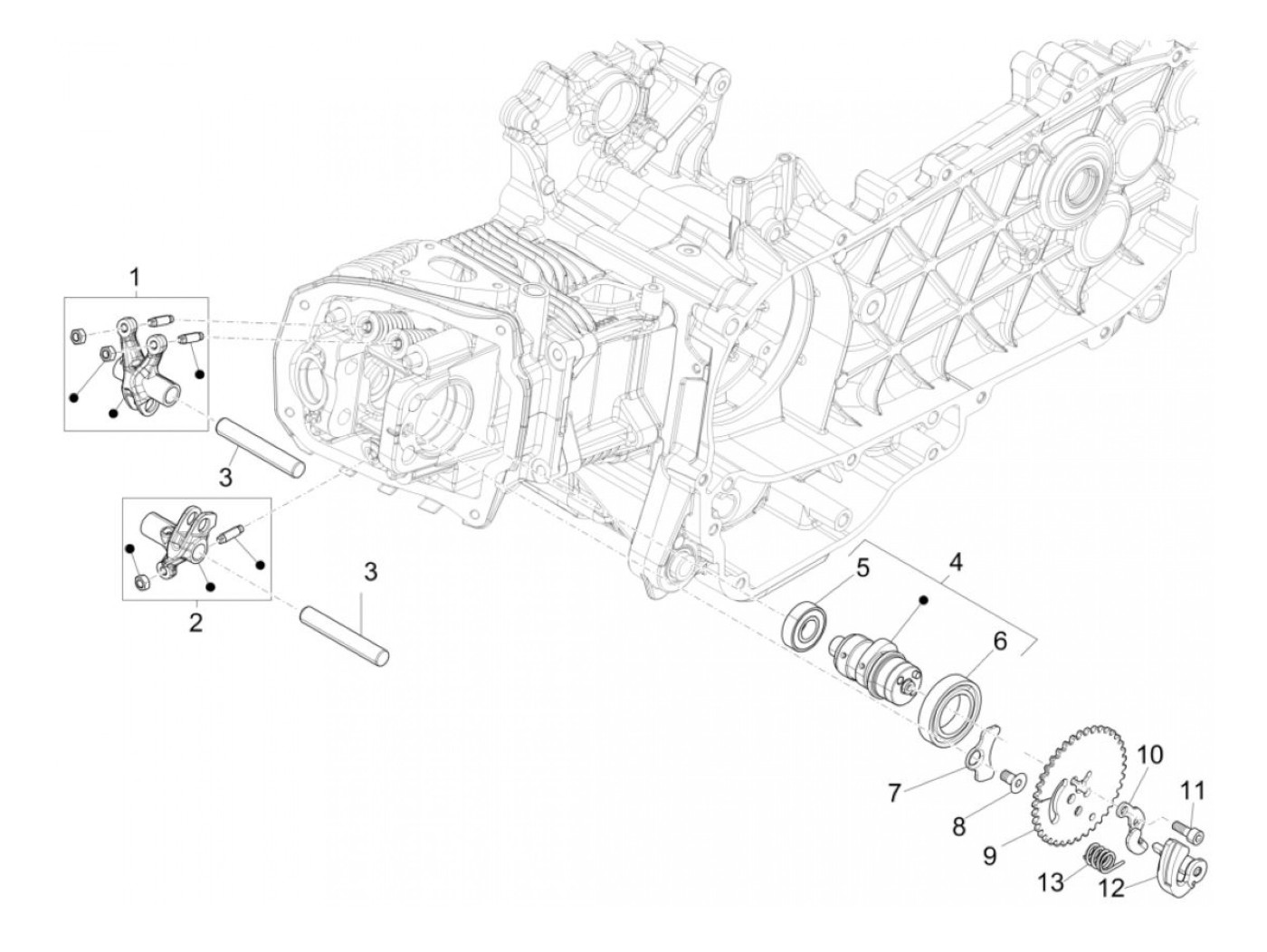 1
3
2
3
5
4
6
7
8
9
10
11
13
12