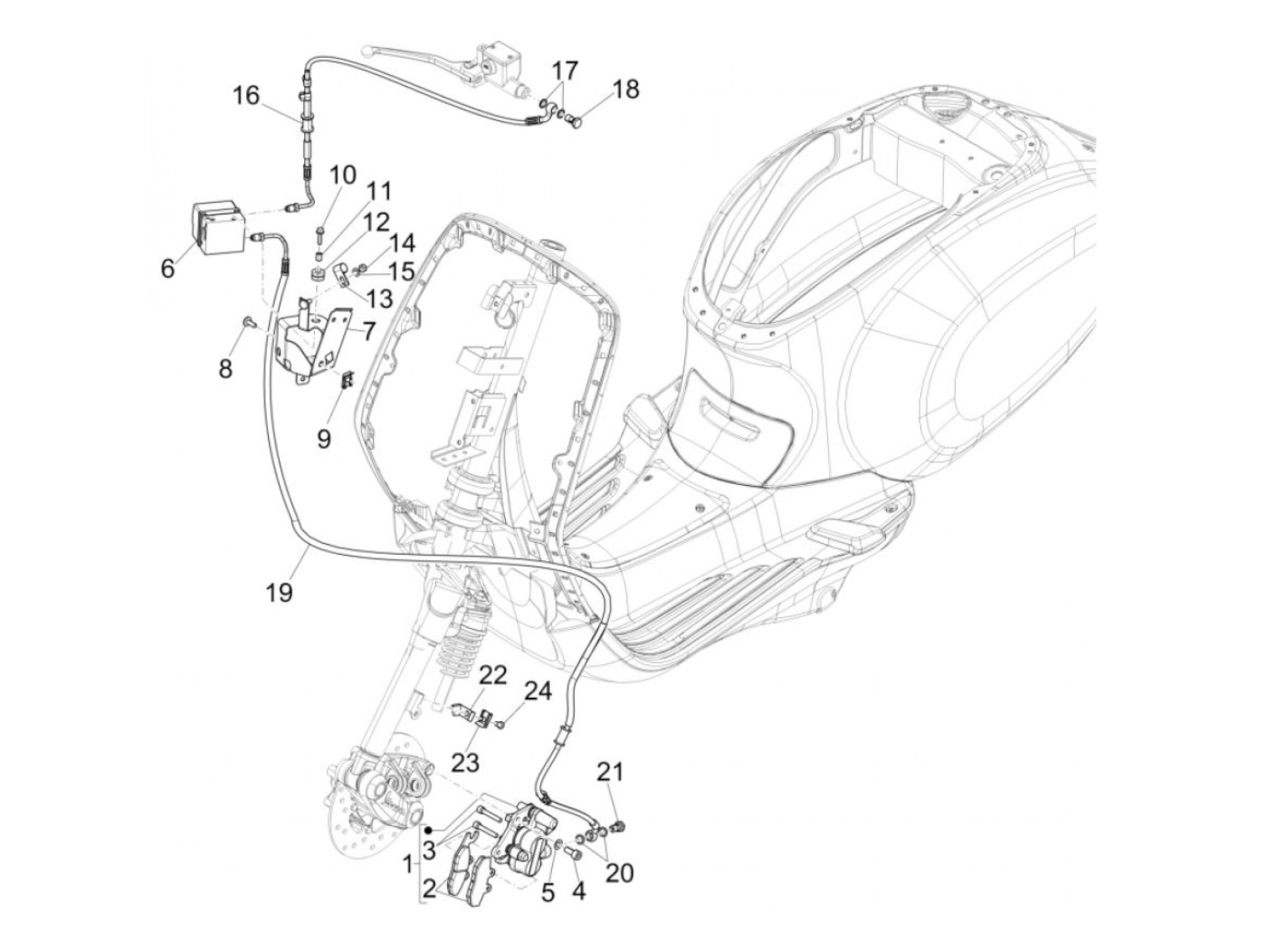 16
17
18
10
11
12
14
15
13
6
7
8
9
19
22
24
23
21
3
1
2
5
4
20