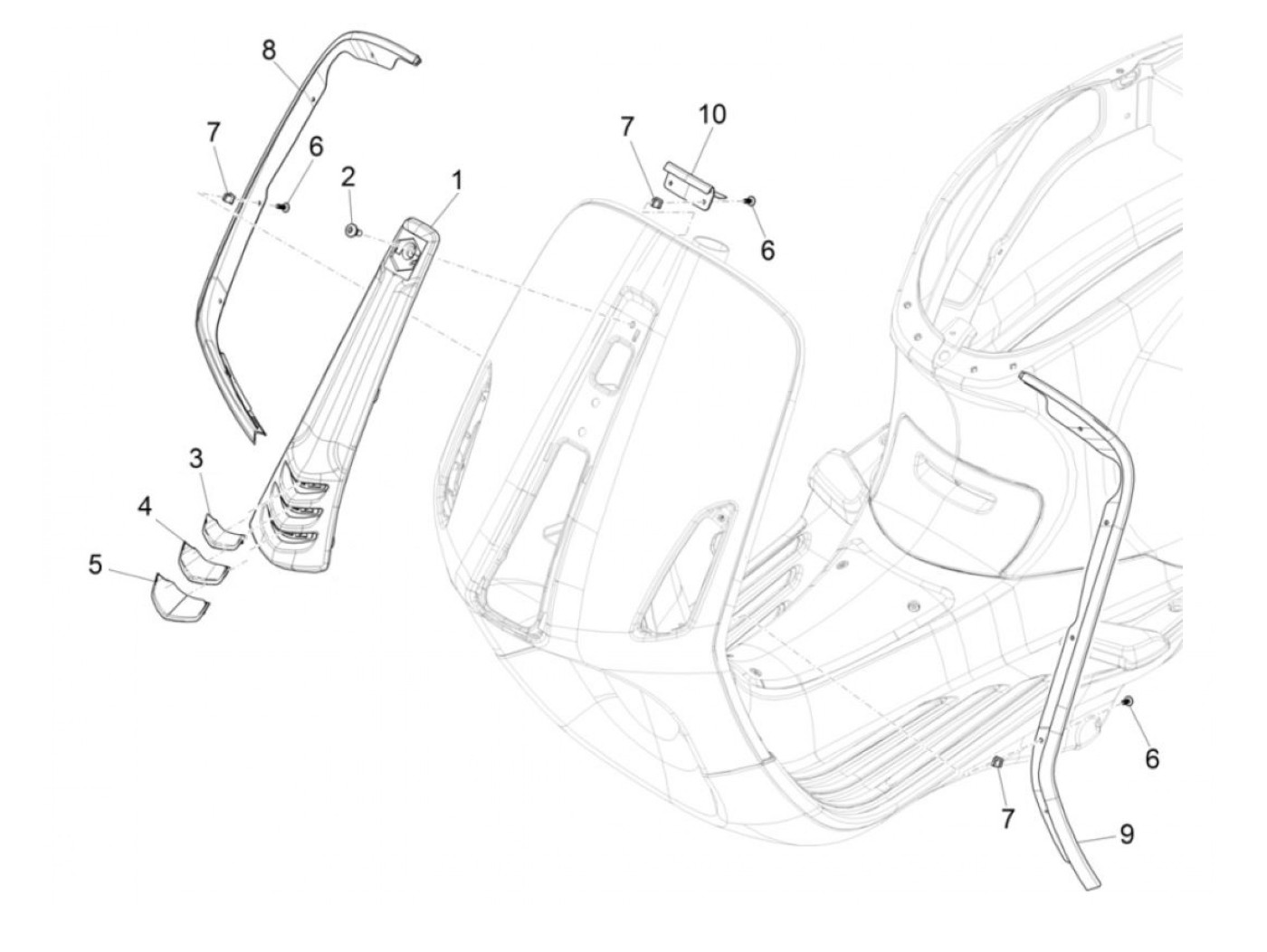 8
7
6
2
1
7
10
6
3
4
5
6
7
9