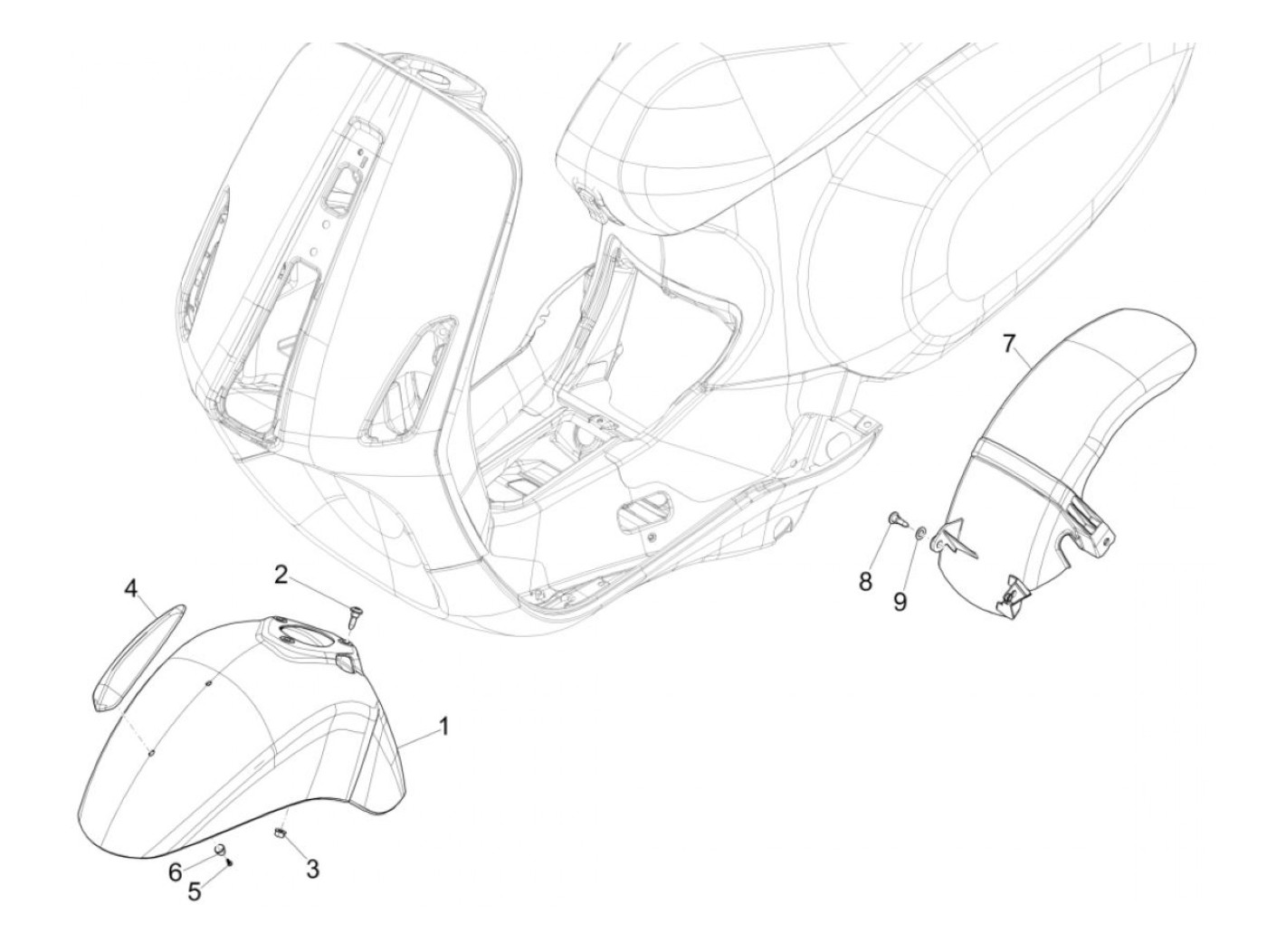 7
8
9
2
4
1
6
5
3