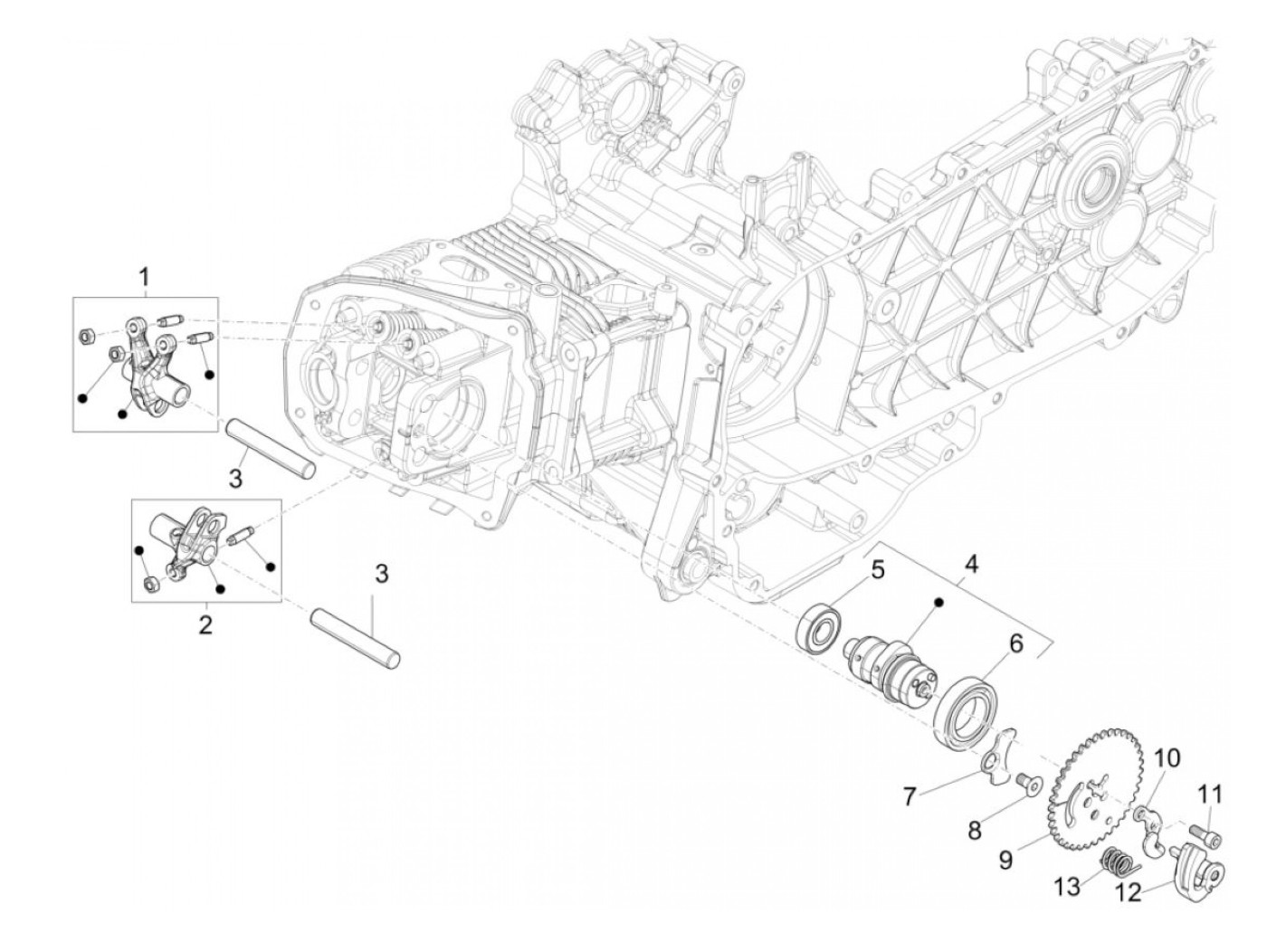 1
3
2
3
4
5
6
7
8
9
10
11
12
13