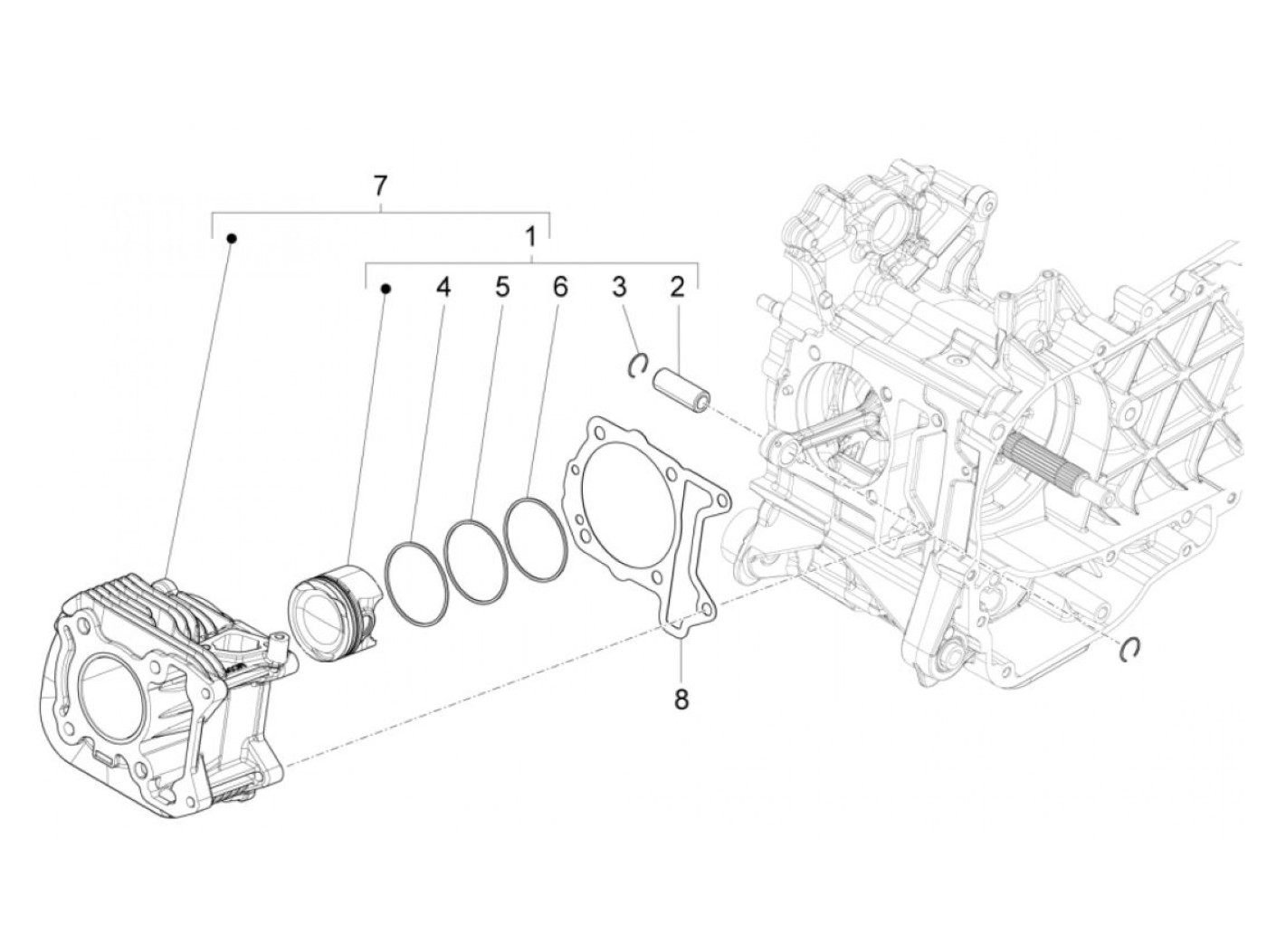 7
1
4
5
6
3
2
8