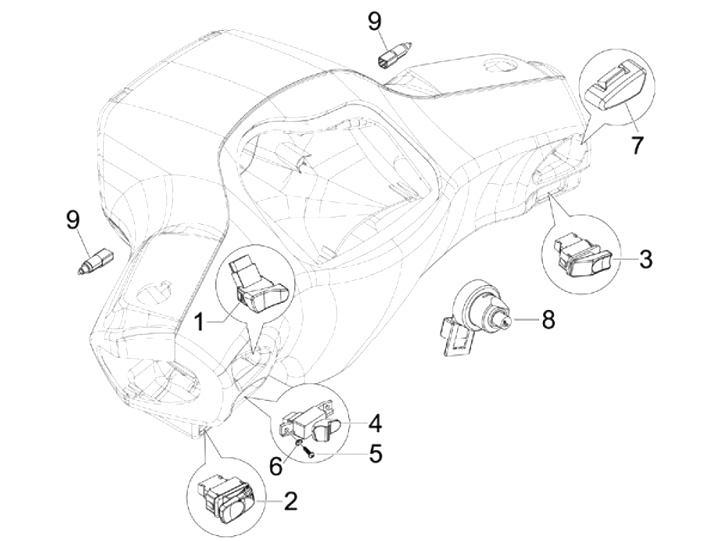 9
7
9
3
1
8
4
6
5
2