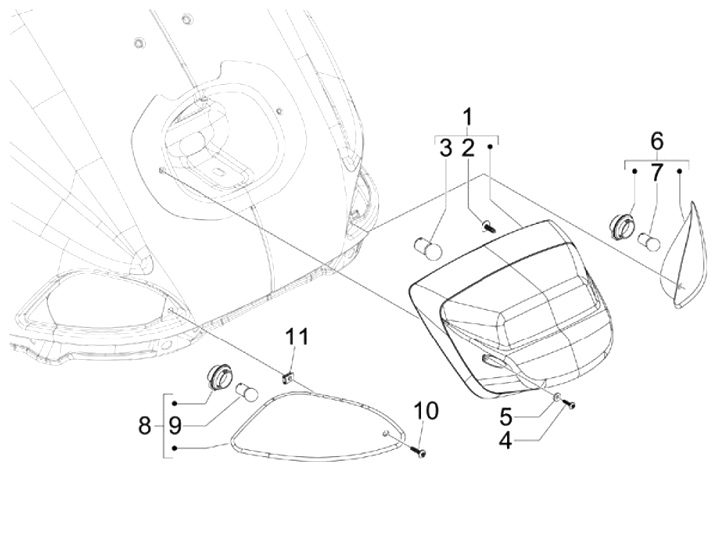 1
3 2
6
7
11
8 9
10
5
4