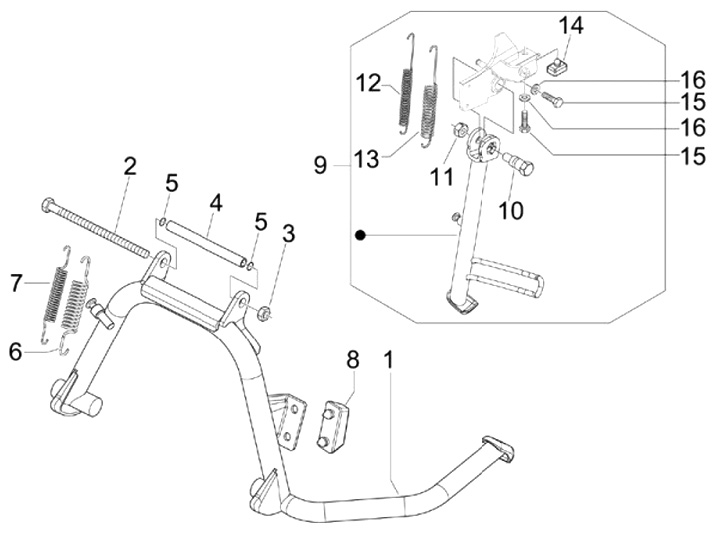 14
12
16
15
16
13
15
9
11
10
2
5
4
5
3
7
6
8
1