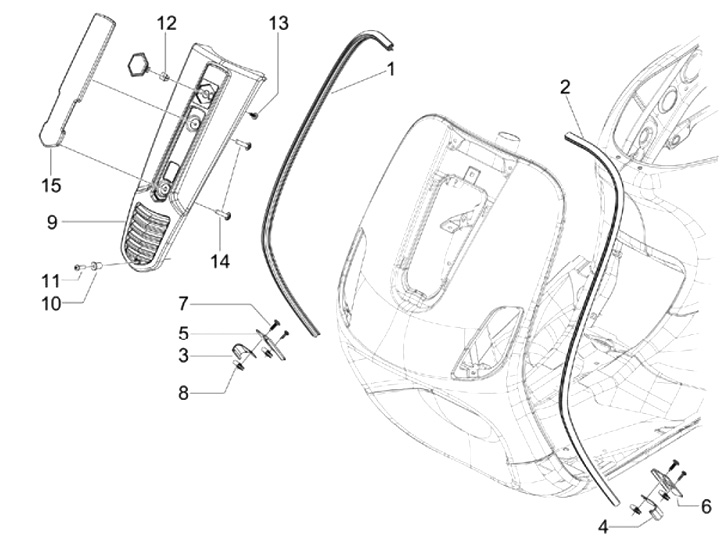 12
13
1
2
15
9
14
11
10
7
5
3
8
6
4