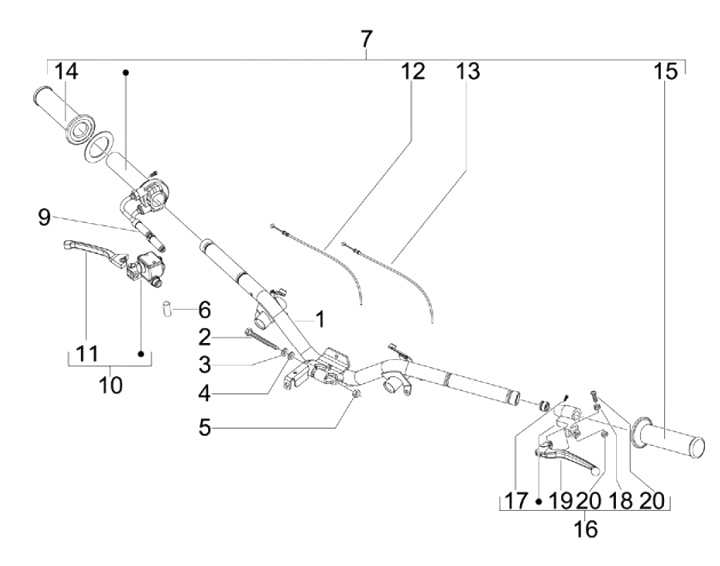 7
14
12
13
15
9
6
1
2
3
4
5
11
10
17
19
20
18
20
16