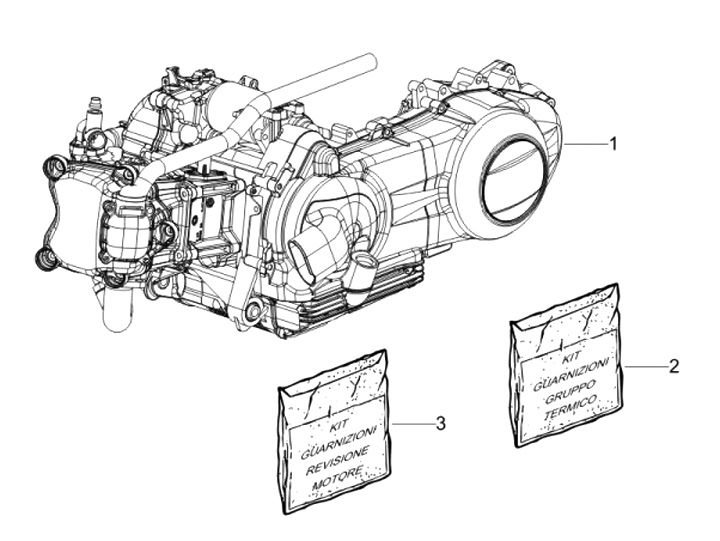 1

KIT
GUARNIZIONI
GRUPPO
TERMICO

2

KIT
GUARNIZIONI
REVISIONE
MOTORE

3