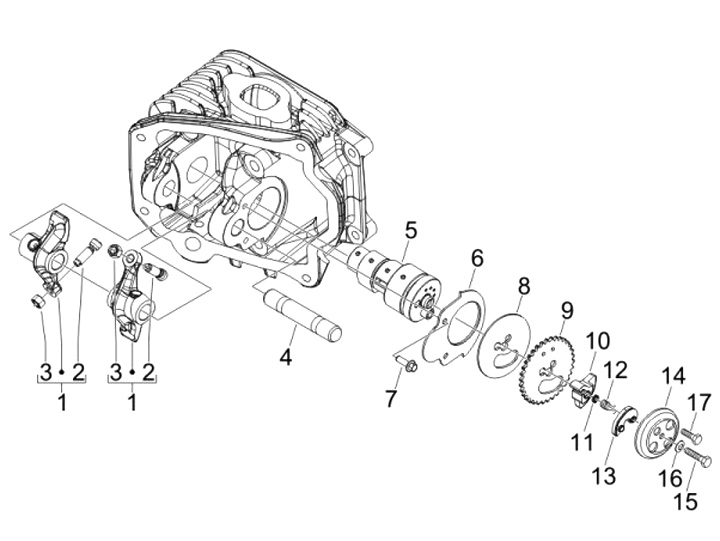 5
6
8
9
10
12
14
17
4
7
11
13
16
15
3 • 2
1
3 • 2
1