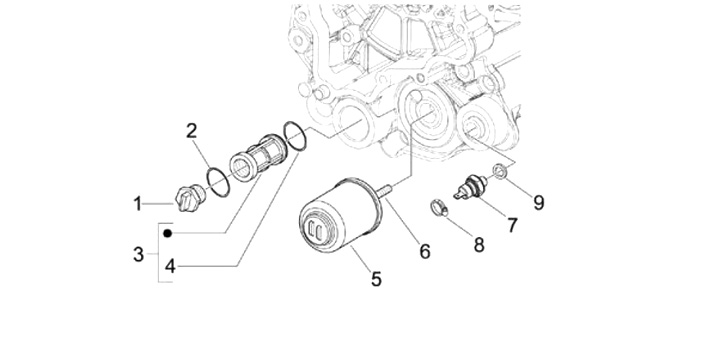 2
1
3
4
5
6
7
8
9