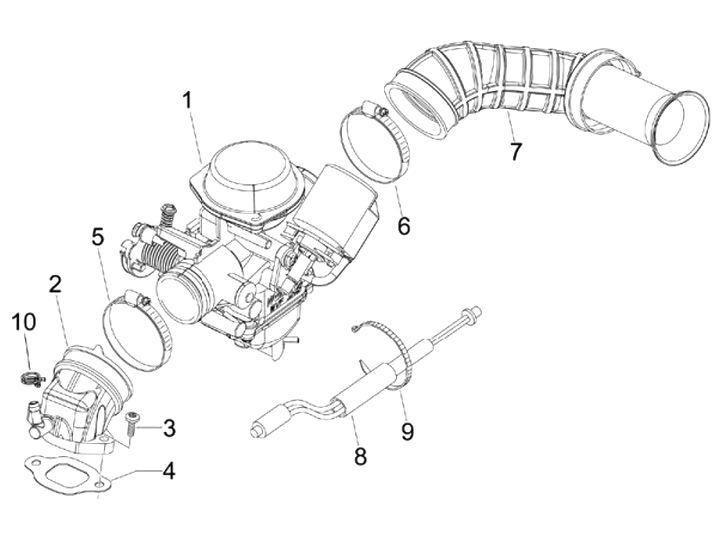 1
7
6
5
2
10
3
4
9
8