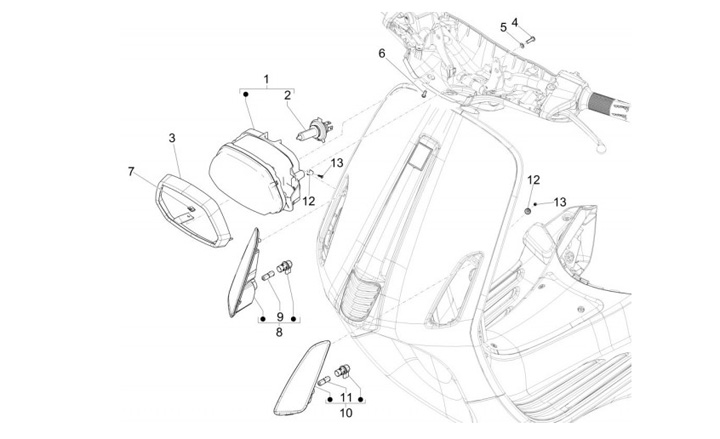 5
4
6
1
2
3
7
13
12
12
13
9
8
11
10